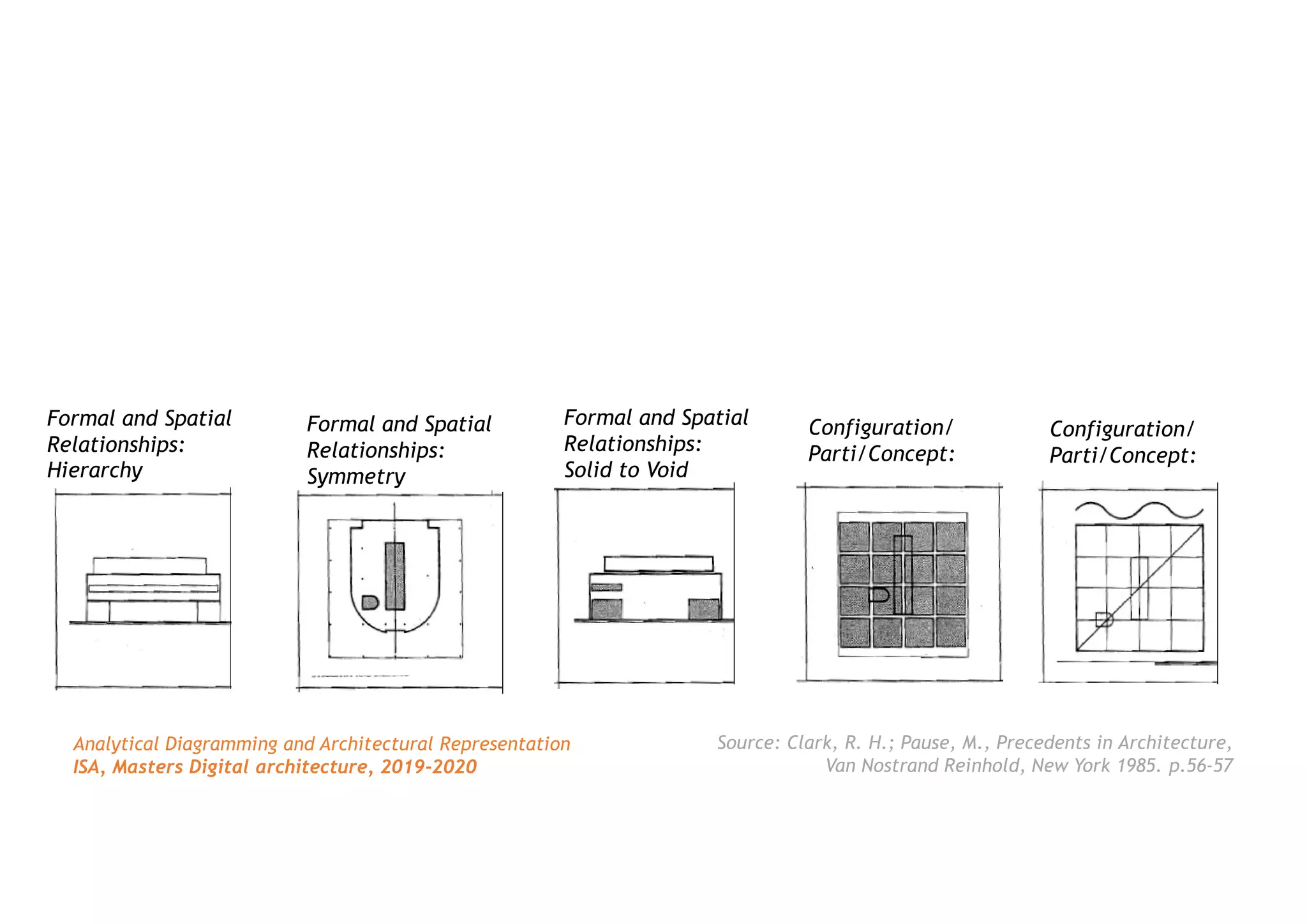 Formal and Spatial Relationships: Hierarchy

Formal and Spatial Relationships: Symmetry

Formal and Spatial Relationships: Solid to Void

Configuration/ Parti/Concept:

Configuration/ Parti/Concept:

Analytical Diagramming and Architectural Representation
ISA, Masters Digital architecture, 2019-2020

Source: Clark, R. H.; Pause, M., Precedents in Architecture, Van Nostrand Reinhold, New York 1985. p.56-57