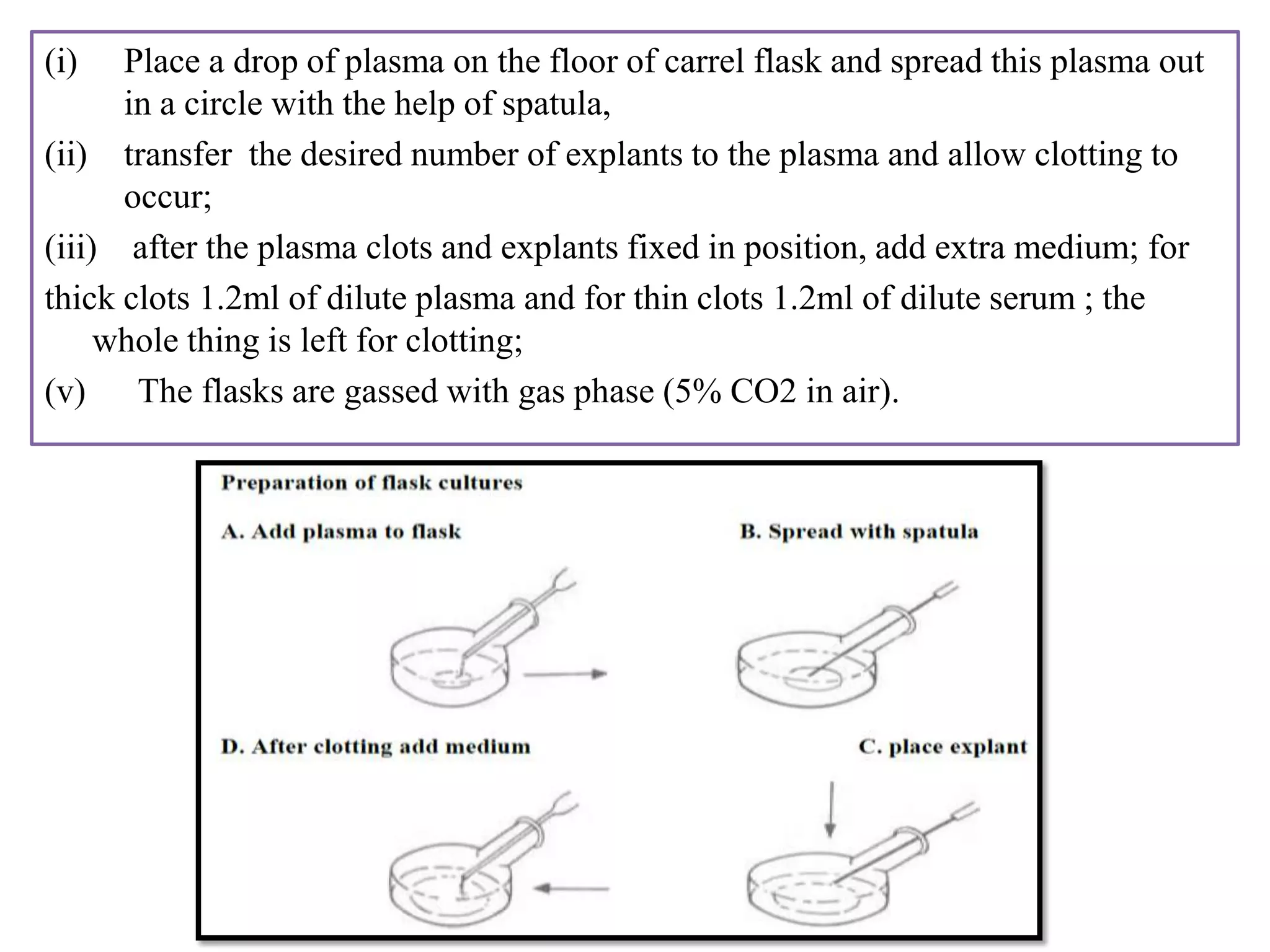 (i) Place a drop of plasma on the floor of carrel flask and spread this plasma out in a circle with the help of spatula,

(ii) transfer the desired number of explants to the plasma and allow clotting to occur;

(iii) after the plasma clots and explants fixed in position, add extra medium; for thick clots 1.2ml of dilute plasma and for thin clots 1.2ml of dilute serum ; the whole thing is left for clotting;

(v) The flasks are gassed with gas phase (5% CO2 in air).

Preparation of flask cultures

A. Add plasma to flask

B. Spread with spatula

D. After clotting add medium

C. place explant