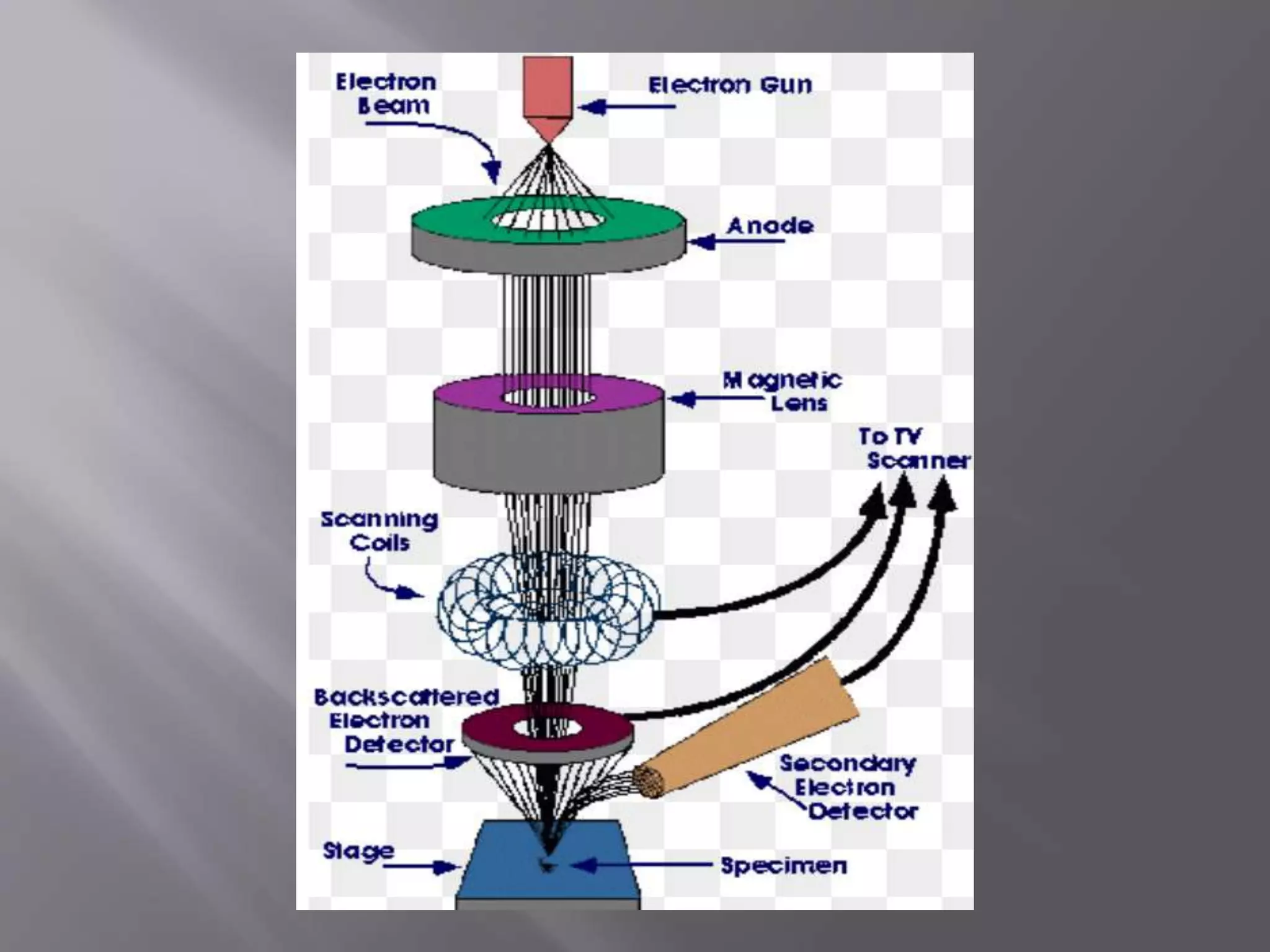 Electron Beam

Electron Gun

Anode

Magnetic Lens

To TV Scanner

Scanning Coils

Backscattered Electron Detector

Secondary Electron Detector

Stage

Specimen