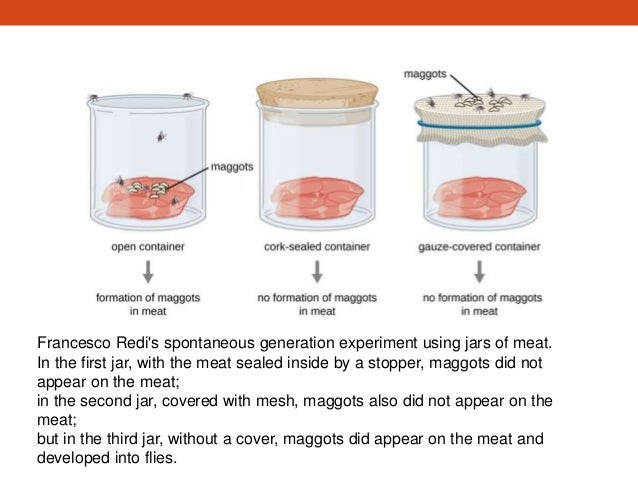 maggots

maggots

open container

formation of maggots in meat

cork-sealed container

no formation of maggots in meat

gauze-covered container

no formation of maggots in meat

Francesco Redi's spontaneous generation experiment using jars of meat. In the first jar, with the meat sealed inside by a stopper, maggots did not appear on the meat;
in the second jar, covered with mesh, maggots also did not appear on the meat;
but in the third jar, without a cover, maggots did appear on the meat and developed into flies.