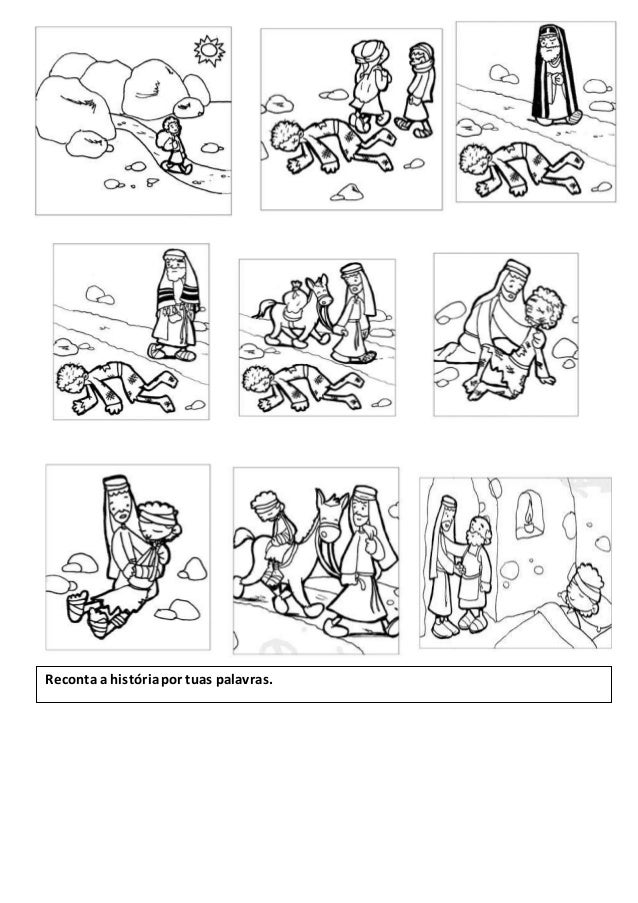 Reconta a história por tuas palavras.