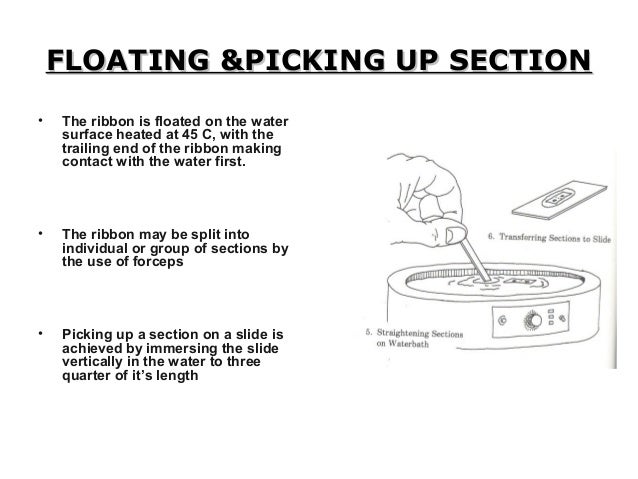 FLOATING &PICKING UP SECTION

• The ribbon is floated on the water surface heated at 45 C, with the trailing end of the ribbon making contact with the water first.

• The ribbon may be split into individual or group of sections by the use of forceps

• Picking up a section on a slide is achieved by immersing the slide vertically in the water to three quarter of it's length

6. Transferring Sections to Slide

5. Straightening Sections on Waterbath