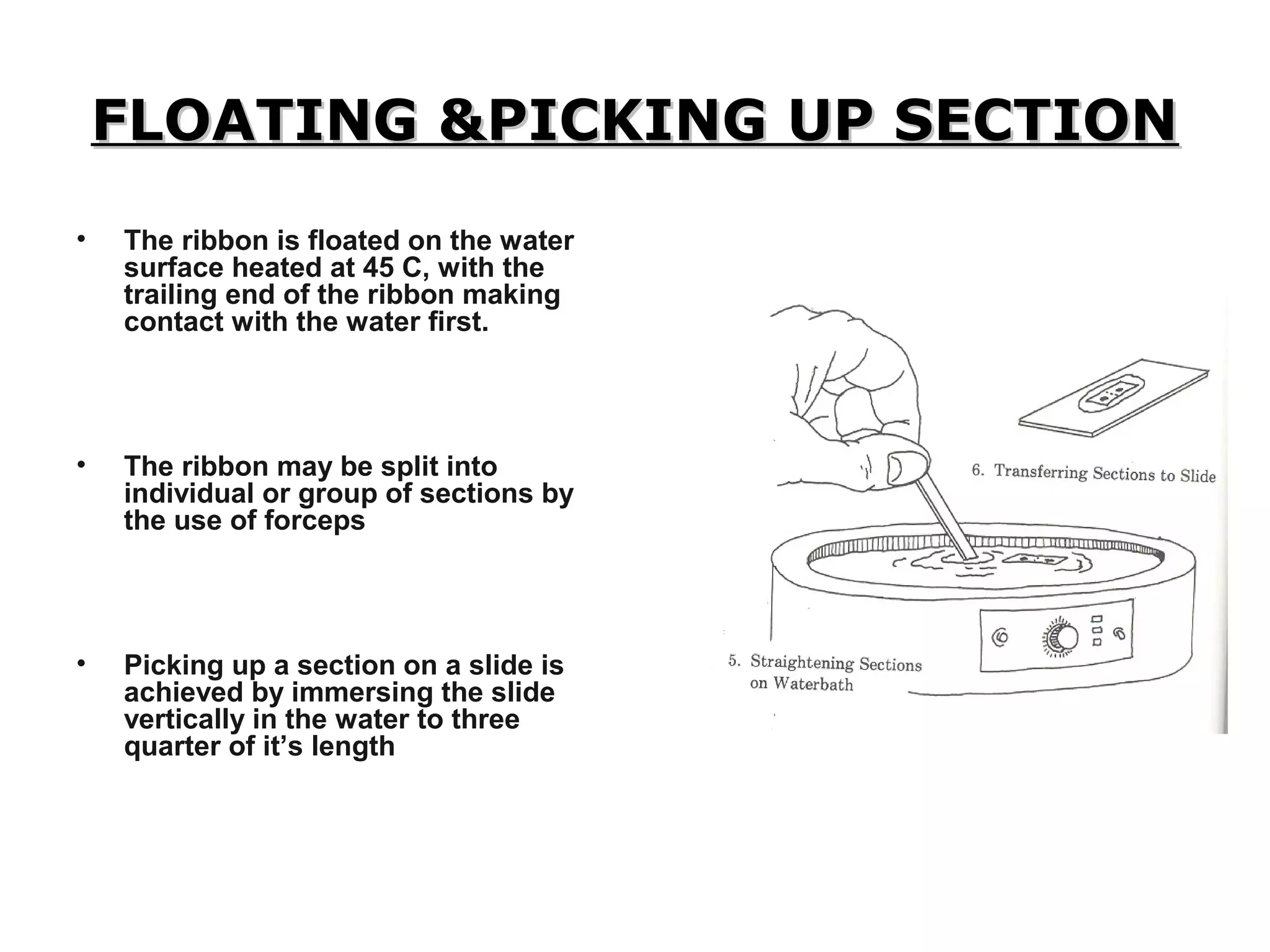 FLOATING &PICKING UP SECTION

• The ribbon is floated on the water surface heated at 45 C, with the trailing end of the ribbon making contact with the water first.

• The ribbon may be split into individual or group of sections by the use of forceps

• Picking up a section on a slide is achieved by immersing the slide vertically in the water to three quarter of it's length

6. Transferring Sections to Slide

5. Straightening Sections on Waterbath