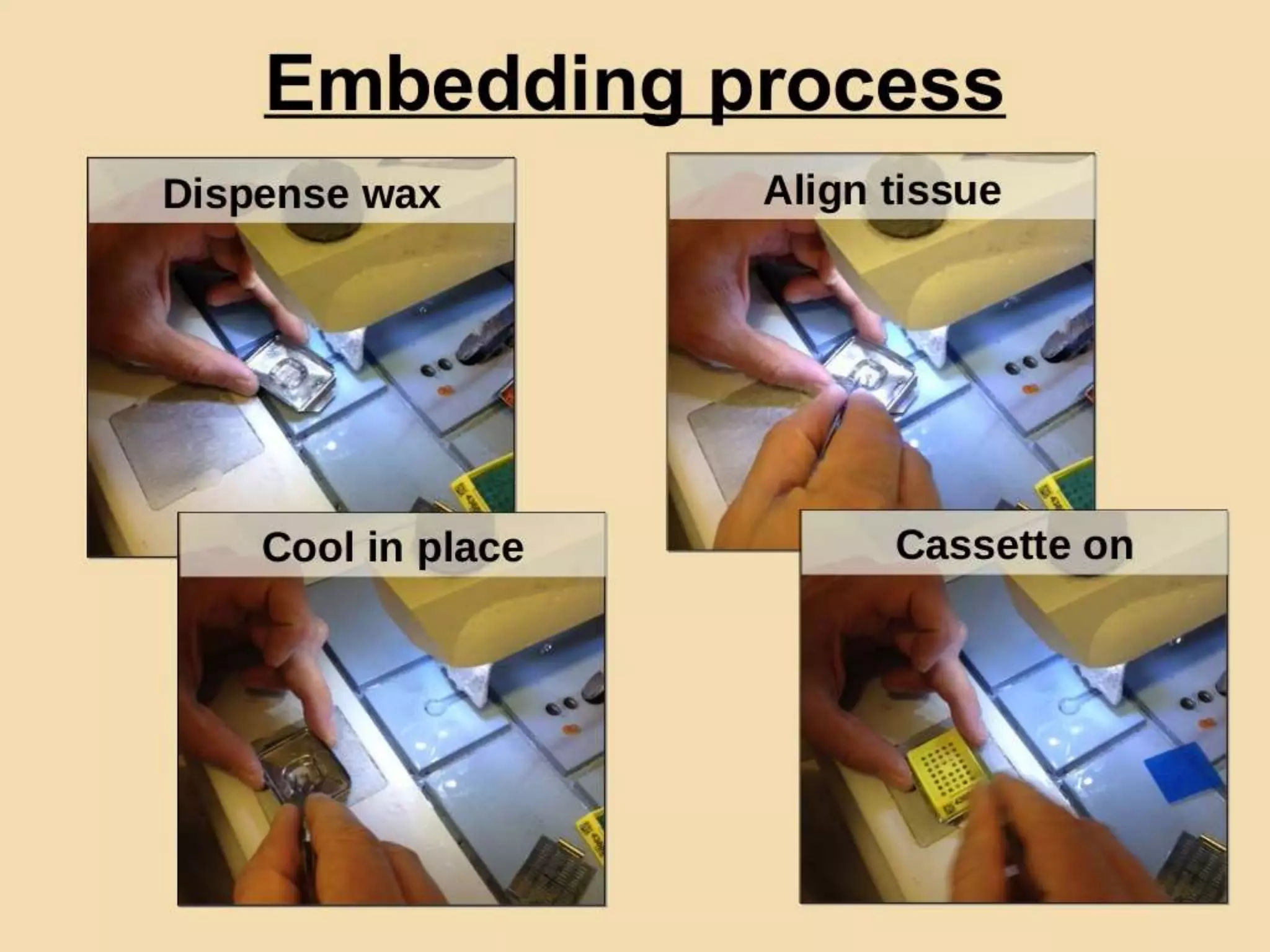 Embedding process

Dispense wax

Align tissue

Cool in place

Cassette on