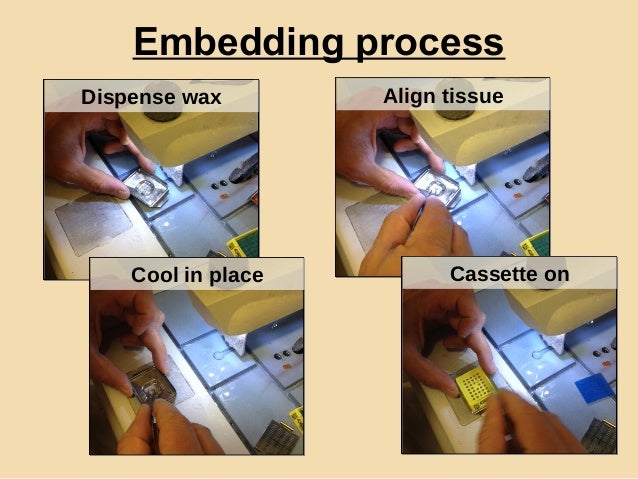 Embedding process

Dispense wax

Align tissue

Cool in place

Cassette on