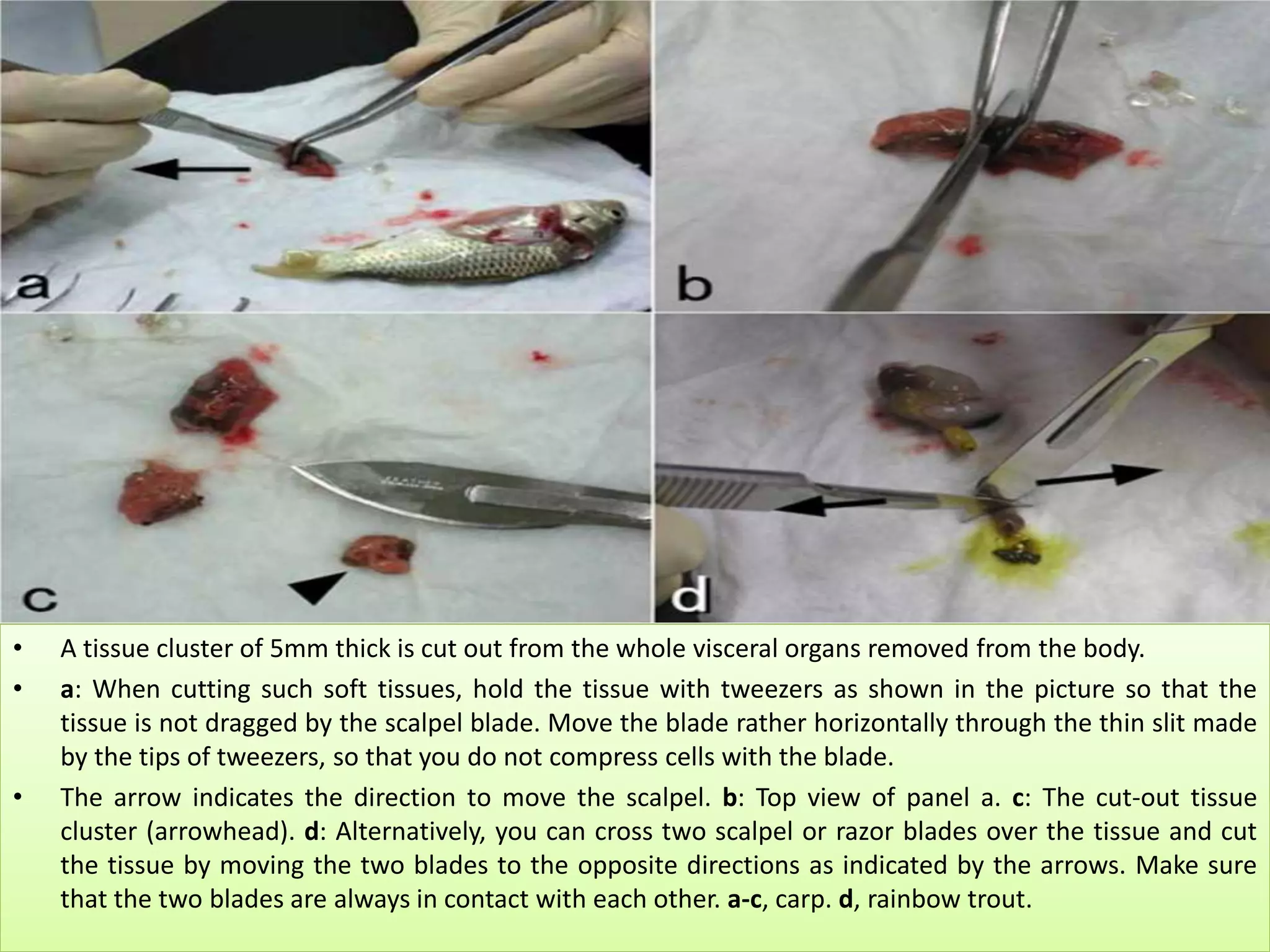 a

b

c

d

• A tissue cluster of 5mm thick is cut out from the whole visceral organs removed from the body.

• a: When cutting such soft tissues, hold the tissue with tweezers as shown in the picture so that the tissue is not dragged by the scalpel blade. Move the blade rather horizontally through the thin slit made by the tips of tweezers, so that you do not compress cells with the blade.

• The arrow indicates the direction to move the scalpel. b: Top view of panel a. c: The cut-out tissue cluster (arrowhead). d: Alternatively, you can cross two scalpel or razor blades over the tissue and cut the tissue by moving the two blades to the opposite directions as indicated by the arrows. Make sure that the two blades are always in contact with each other. a-c, carp. d, rainbow trout.