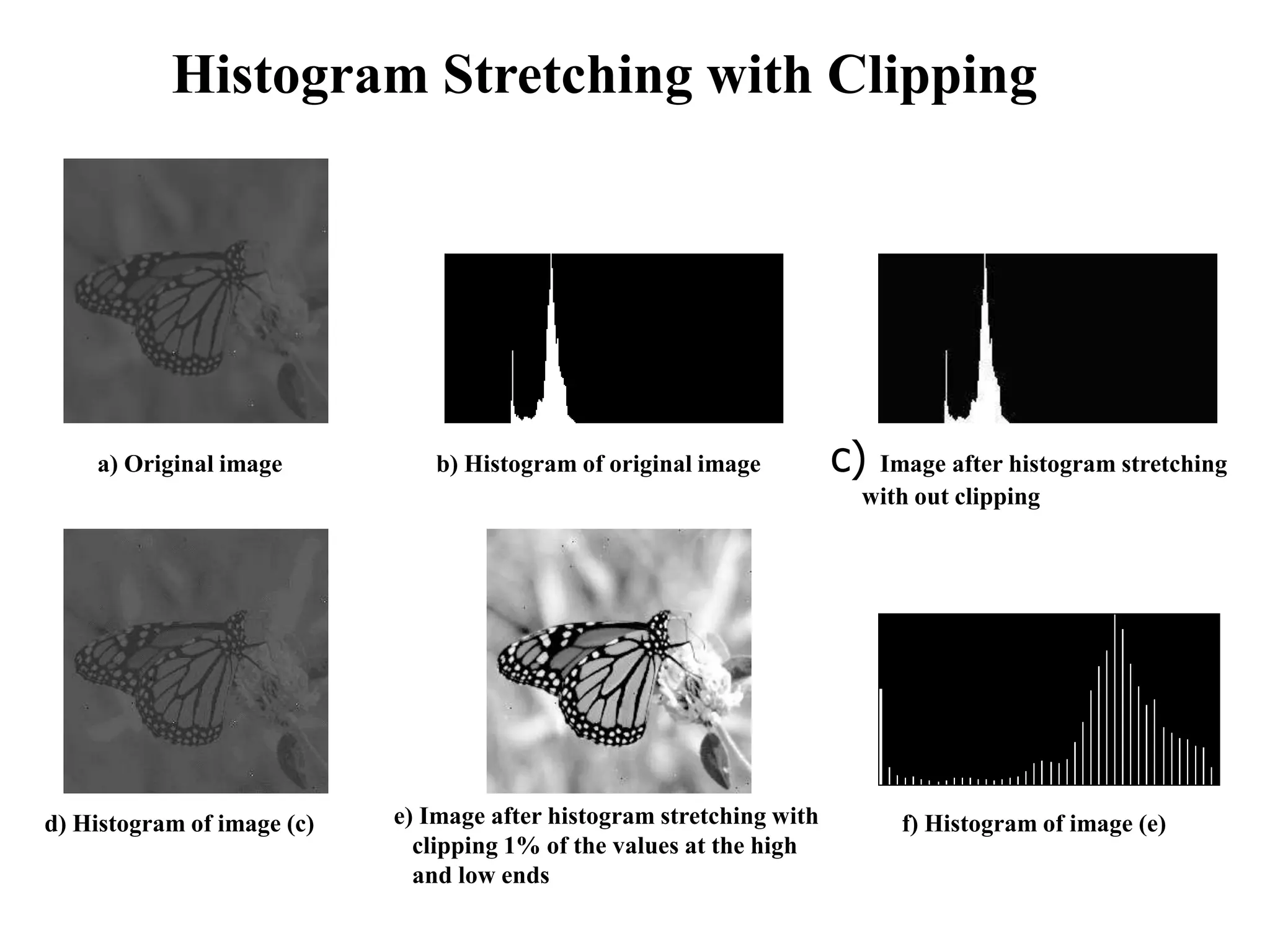 Histogram Stretching with Clipping

a) Original image

b) Histogram of original image

c) Image after histogram stretching with out clipping

d) Histogram of image (c)

e) Image after histogram stretching with clipping 1% of the values at the high and low ends

f) Histogram of image (e)