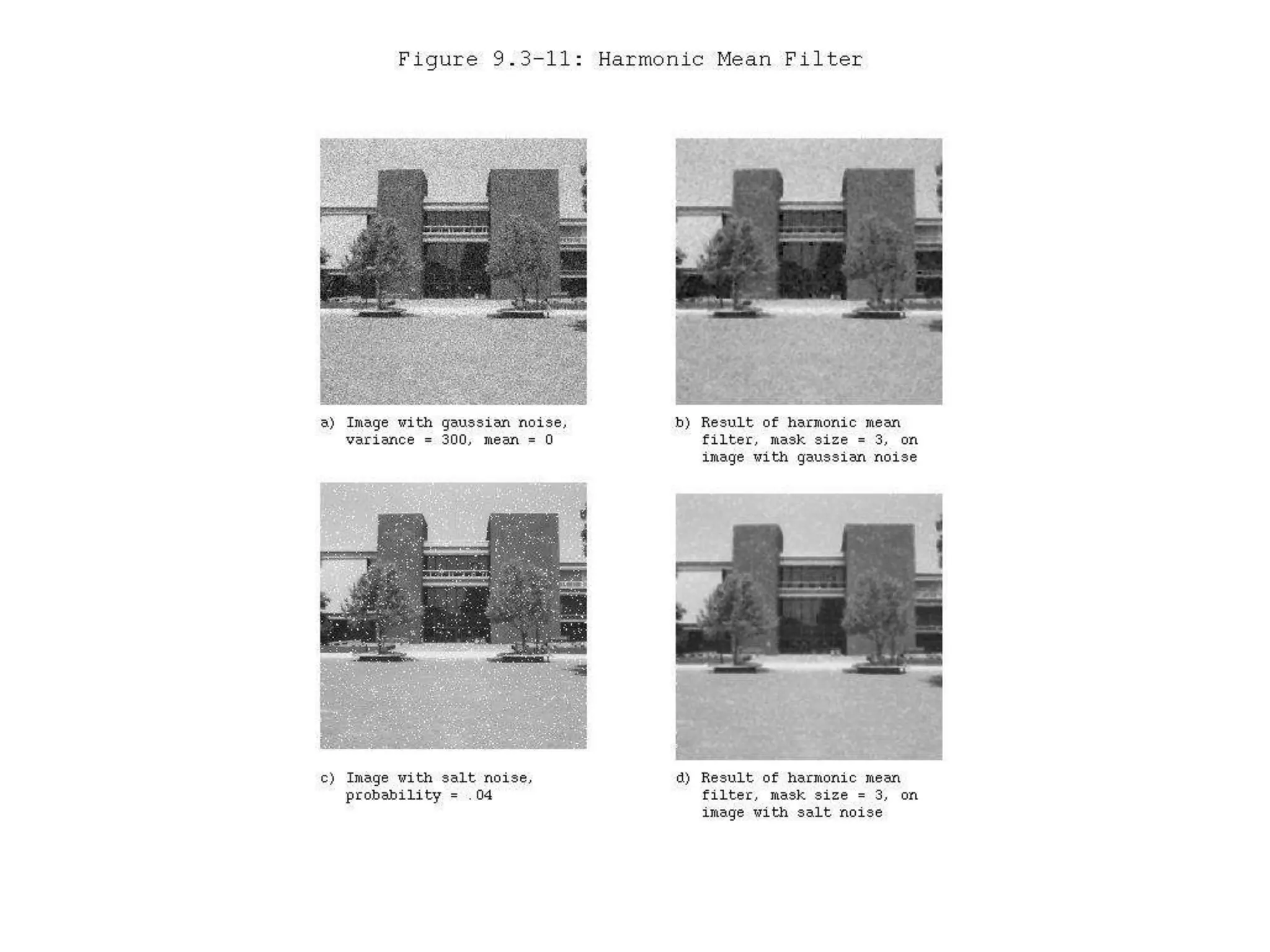 Figure 9.3-11: Harmonic Mean Filter

a) Image with gaussian noise, variance = 300, mean = 0

b) Result of harmonic mean filter, mask size = 3, on image with gaussian noise

c) Image with salt noise, probability = .04

d) Result of harmonic mean filter, mask size = 3, on image with salt noise