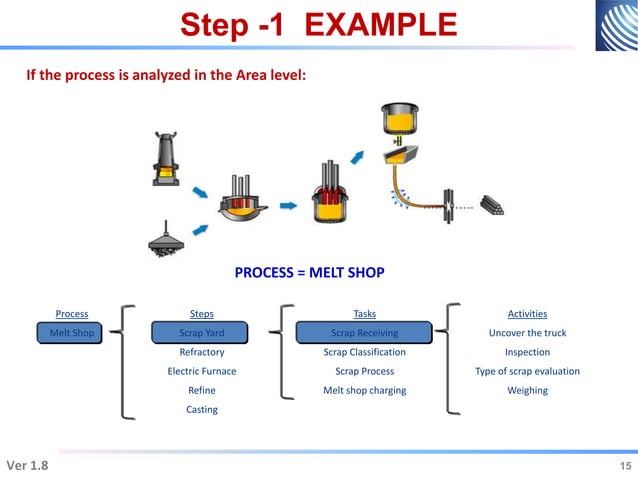 Step -1 EXAMPLE

If the process is analyzed in the Area level:

PROCESS = MELT SHOP

Process
Melt Shop

Steps
Scrap Yard
Refractory
Electric Furnace
Refine
Casting

Tasks
Scrap Receiving
Scrap Classification
Scrap Process
Melt shop charging

Activities
Uncover the truck
Inspection
Type of scrap evaluation
Weighing

Ver 1.8

15