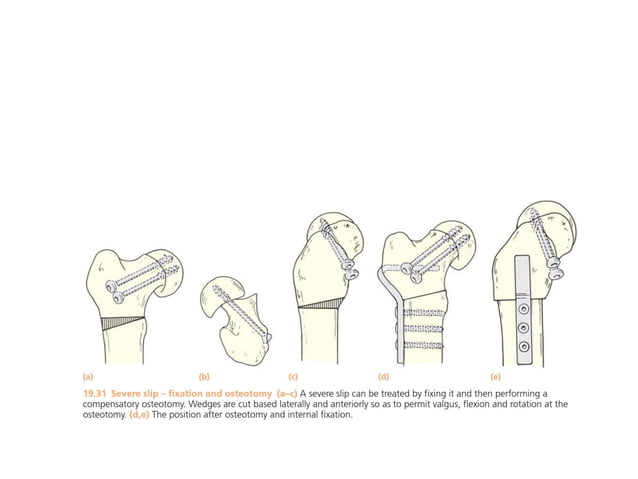 (a)

(b)

(c)

(d)

(e)

19.31 Severe slip – fixation and osteotomy (a–c) A severe slip can be treated by fixing it and then performing a compensatory osteotomy. Wedges are cut based laterally and anteriorly so as to permit valgus, flexion and rotation at the osteotomy. (d,e) The position after osteotomy and internal fixation.