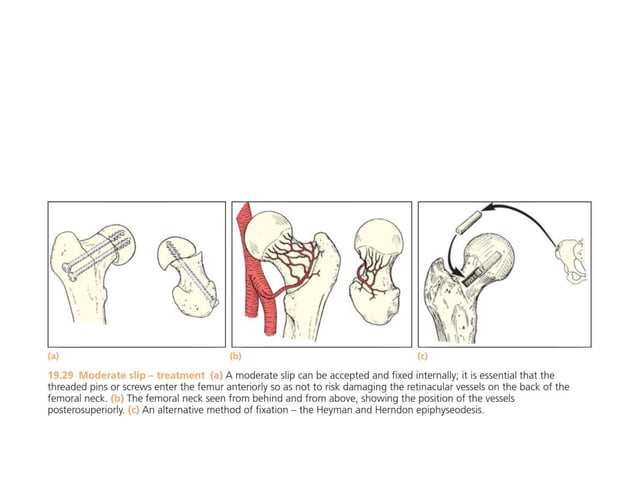 (a)

(b)

(c)

19.29 Moderate slip – treatment (a) A moderate slip can be accepted and fixed internally; it is essential that the threaded pins or screws enter the femur anteriorly so as not to risk damaging the retinacular vessels on the back of the femoral neck. (b) The femoral neck seen from behind and from above, showing the position of the vessels posterosuperiorly. (c) An alternative method of fixation – the Heyman and Herndon epiphyseodesis.