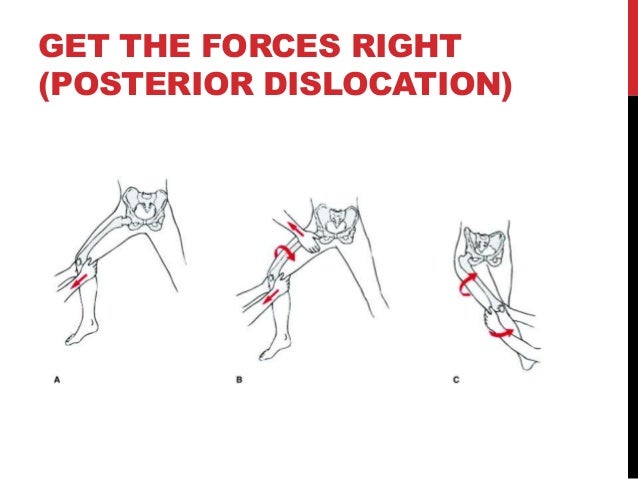 GET THE FORCES RIGHT (POSTERIOR DISLOCATION)

A

B

C