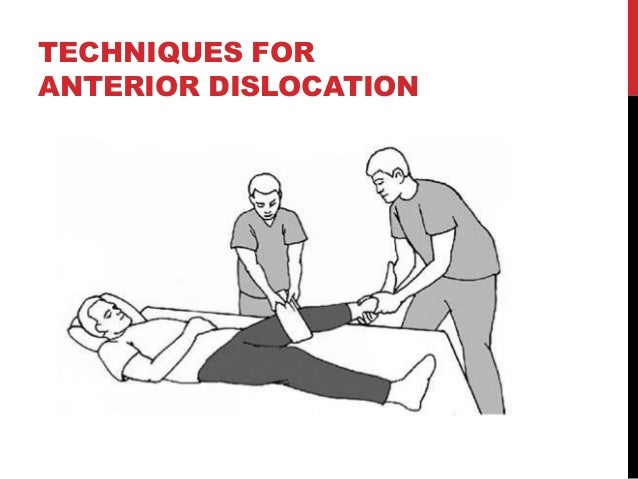 TECHNIQUES FOR ANTERIOR DISLOCATION