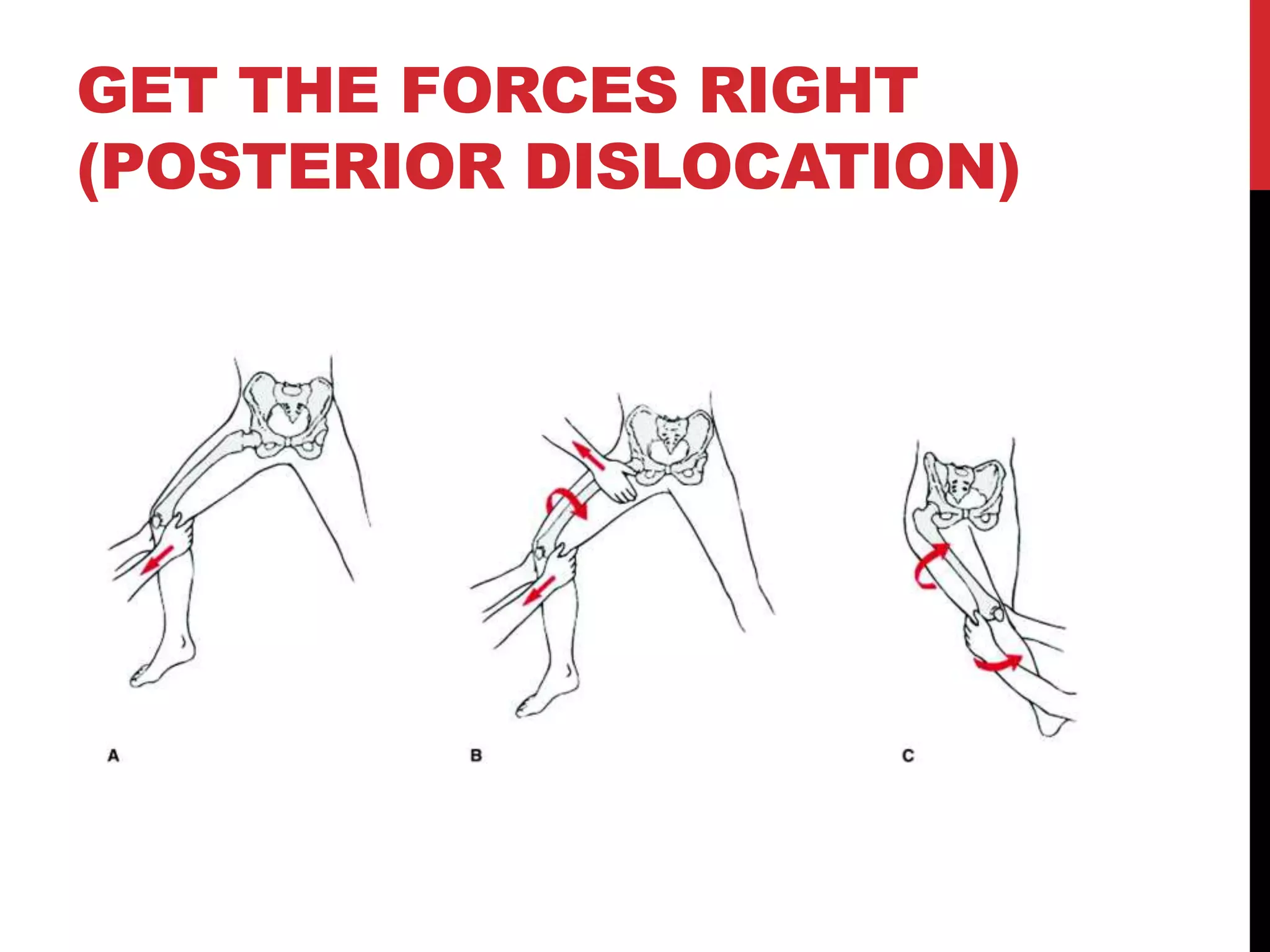 GET THE FORCES RIGHT (POSTERIOR DISLOCATION)

A

B

C