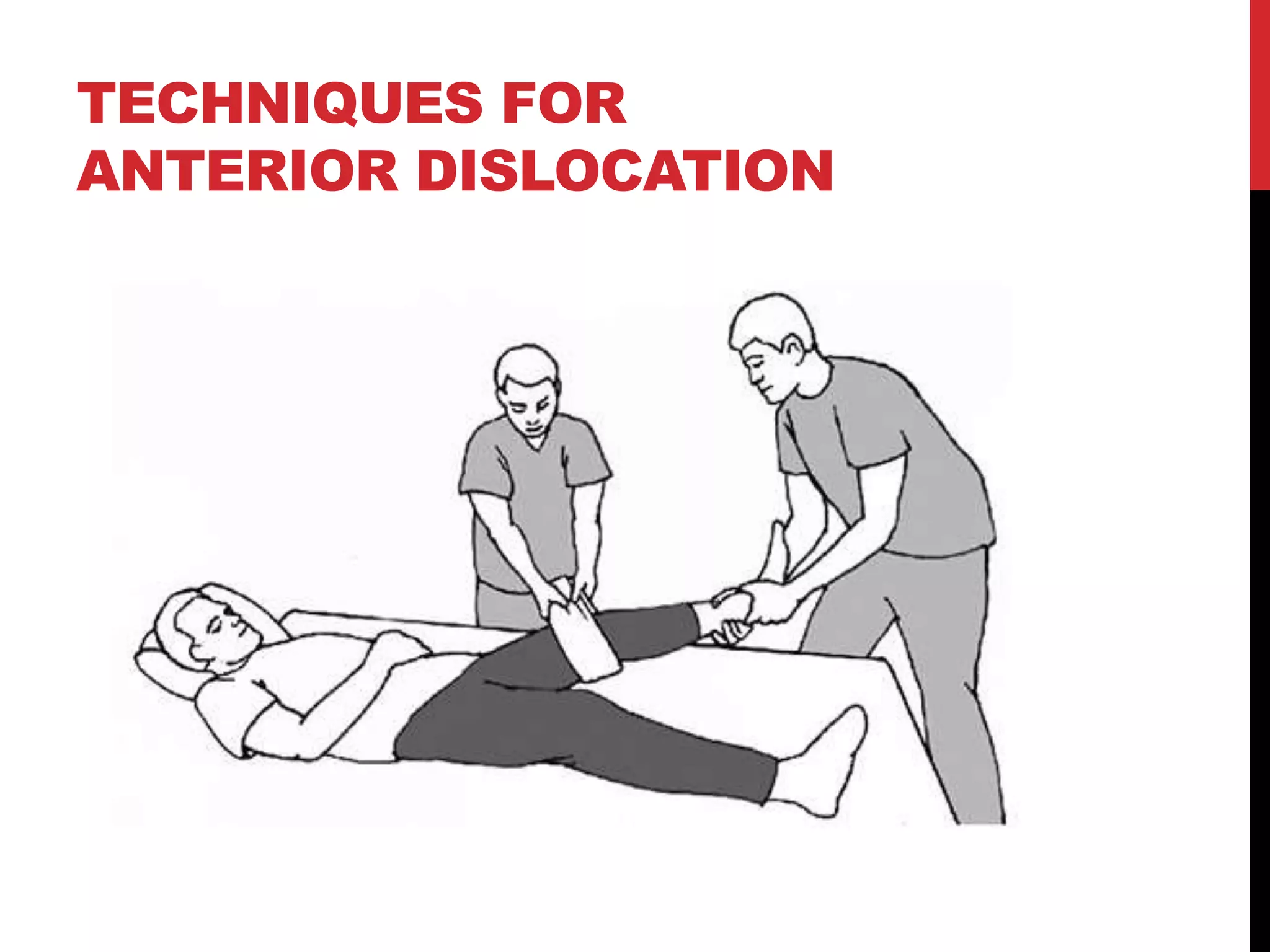 TECHNIQUES FOR ANTERIOR DISLOCATION