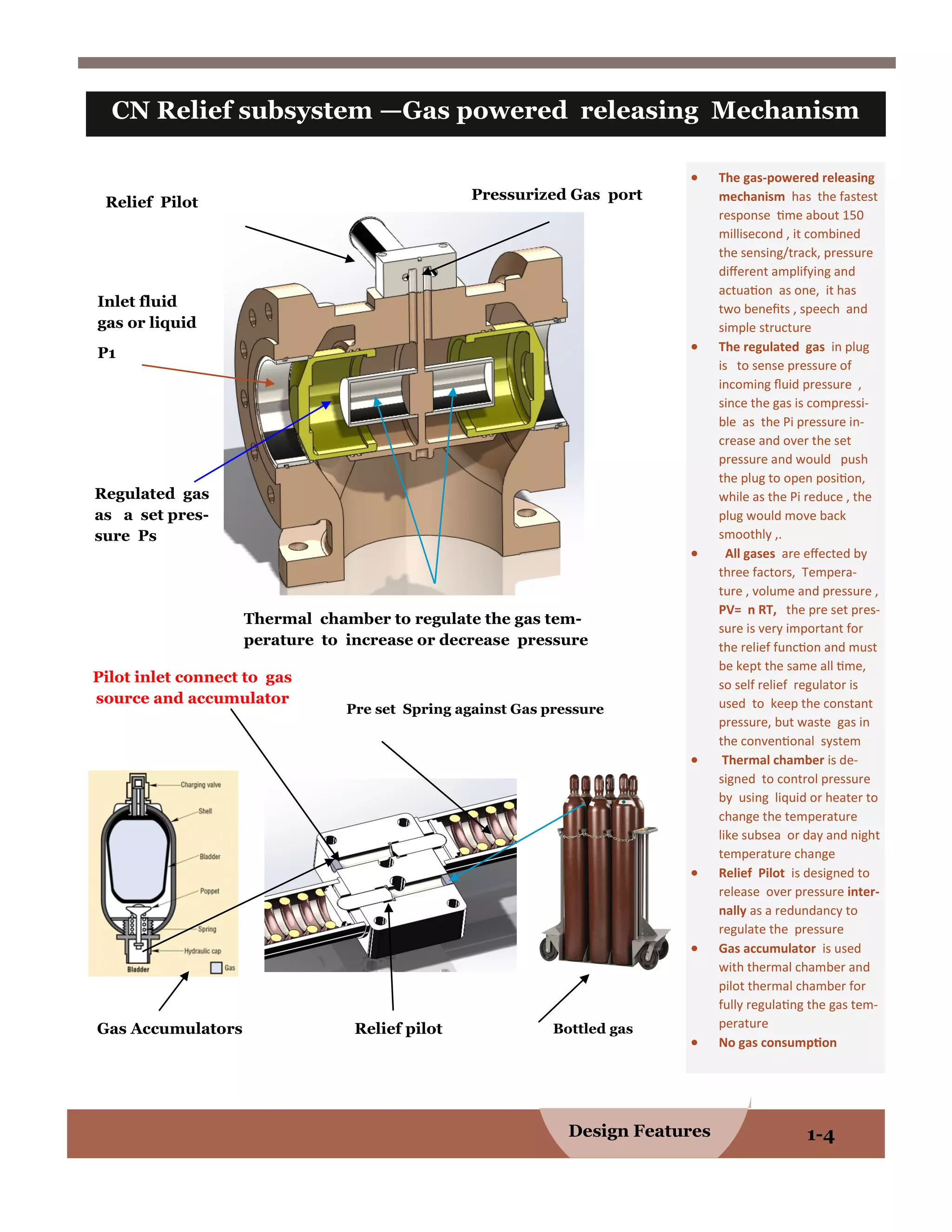 CN Relief subsystem —Gas powered releasing Mechanism

Relief Pilot

Pressurized Gas port

Inlet fluid gas or liquid

P1

Regulated gas as a set pressure Ps

Thermal chamber to regulate the gas temperature to increase or decrease pressure

Pilot inlet connect to gas source and accumulator

Pre set Spring against Gas pressure

Charging valve

Shell

Bladder

Poppet

Spring

Hydraulic cap

Bladder

Gas

Gas Accumulators

Relief pilot

Bottled gas

• The gas-powered releasing mechanism has the fastest response time about 150 millisecond , it combined the sensing/track, pressure different amplifying and actuation as one, it has two benefits , speech and simple structure
• The regulated gas in plug is to sense pressure of incoming fluid pressure , since the gas is compressible as the Pi pressure increase and over the set pressure and would push the plug to open position, while as the Pi reduce , the plug would move back smoothly ,.
• All gases are effected by three factors, Temperature , volume and pressure , PV= n RT, the pre set pressure is very important for the relief function and must be kept the same all time, so self relief regulator is used to keep the constant pressure, but waste gas in the conventional system
• Thermal chamber is designed to control pressure by using liquid or heater to change the temperature like subsea or day and night temperature change
• Relief Pilot is designed to release over pressure internally as a redundancy to regulate the pressure
• Gas accumulator is used with thermal chamber and pilot thermal chamber for fully regulating the gas temperature
• No gas consumption

Design Features

1-4