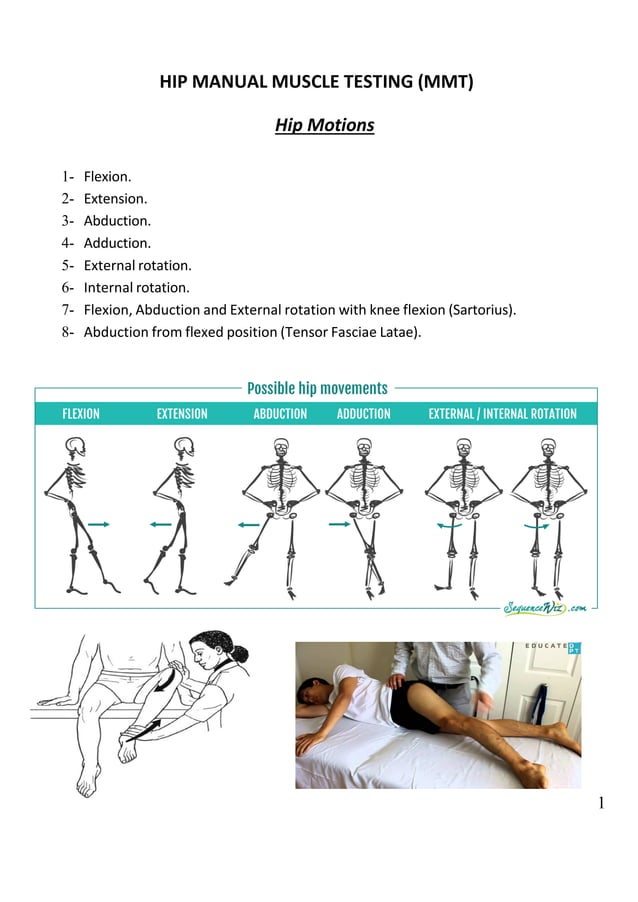 HIP MANUAL MUSCLE TESTING (MMT)

Hip Motions

1- Flexion.
2- Extension.
3- Abduction.
4- Adduction.
5- External rotation.
6- Internal rotation.
7- Flexion, Abduction and External rotation with knee flexion (Sartorius).
8- Abduction from flexed position (Tensor Fasciae Latae).

Possible hip movements

FLEXION EXTENSION ABDUCTION ADDUCTION EXTERNAL / INTERNAL ROTATION

SequenceWiz.com

EDUCATED PT

1