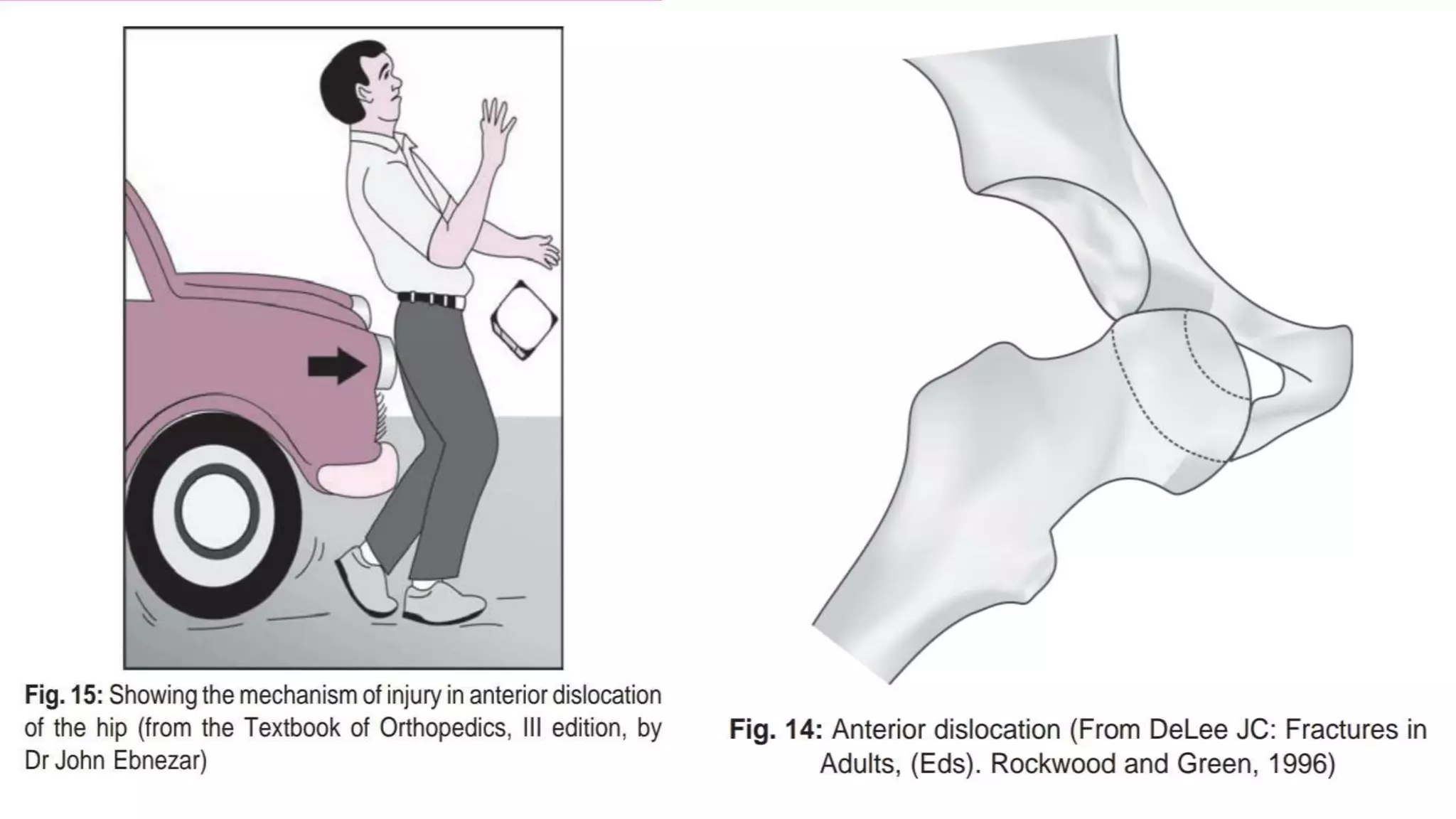 Fig. 15: Showing the mechanism of injury in anterior dislocation of the hip (from the Textbook of Orthopedics, III edition, by Dr John Ebnezar)

Fig. 14: Anterior dislocation (From DeLee JC: Fractures in Adults, (Eds). Rockwood and Green, 1996)