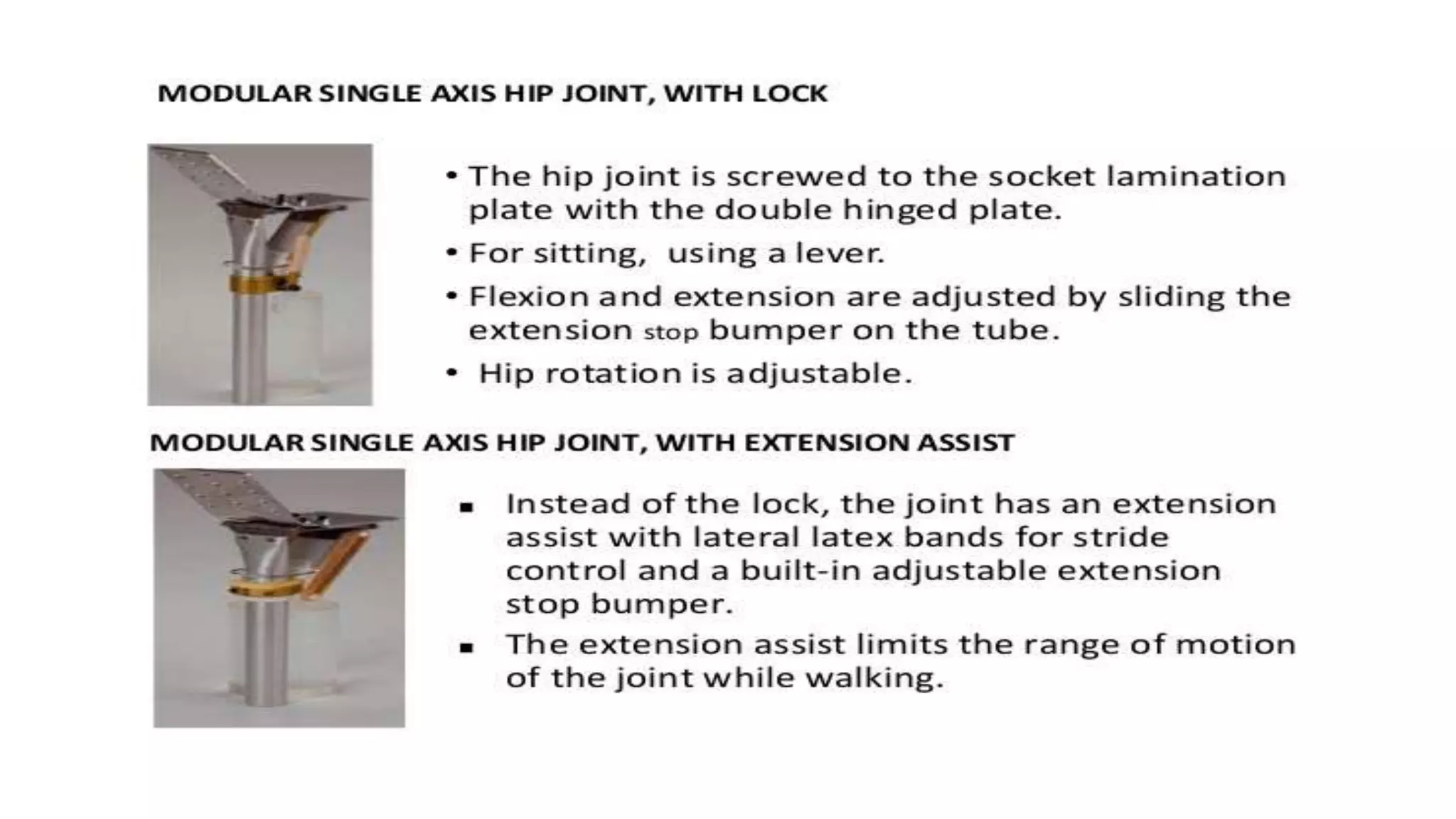 MODULAR SINGLE AXIS HIP JOINT, WITH LOCK

• The hip joint is screwed to the socket lamination plate with the double hinged plate.

• For sitting, using a lever.

• Flexion and extension are adjusted by sliding the extension stop bumper on the tube.

• Hip rotation is adjustable.

MODULAR SINGLE AXIS HIP JOINT, WITH EXTENSION ASSIST

▪ Instead of the lock, the joint has an extension assist with lateral latex bands for stride control and a built-in adjustable extension stop bumper.

▪ The extension assist limits the range of motion of the joint while walking.