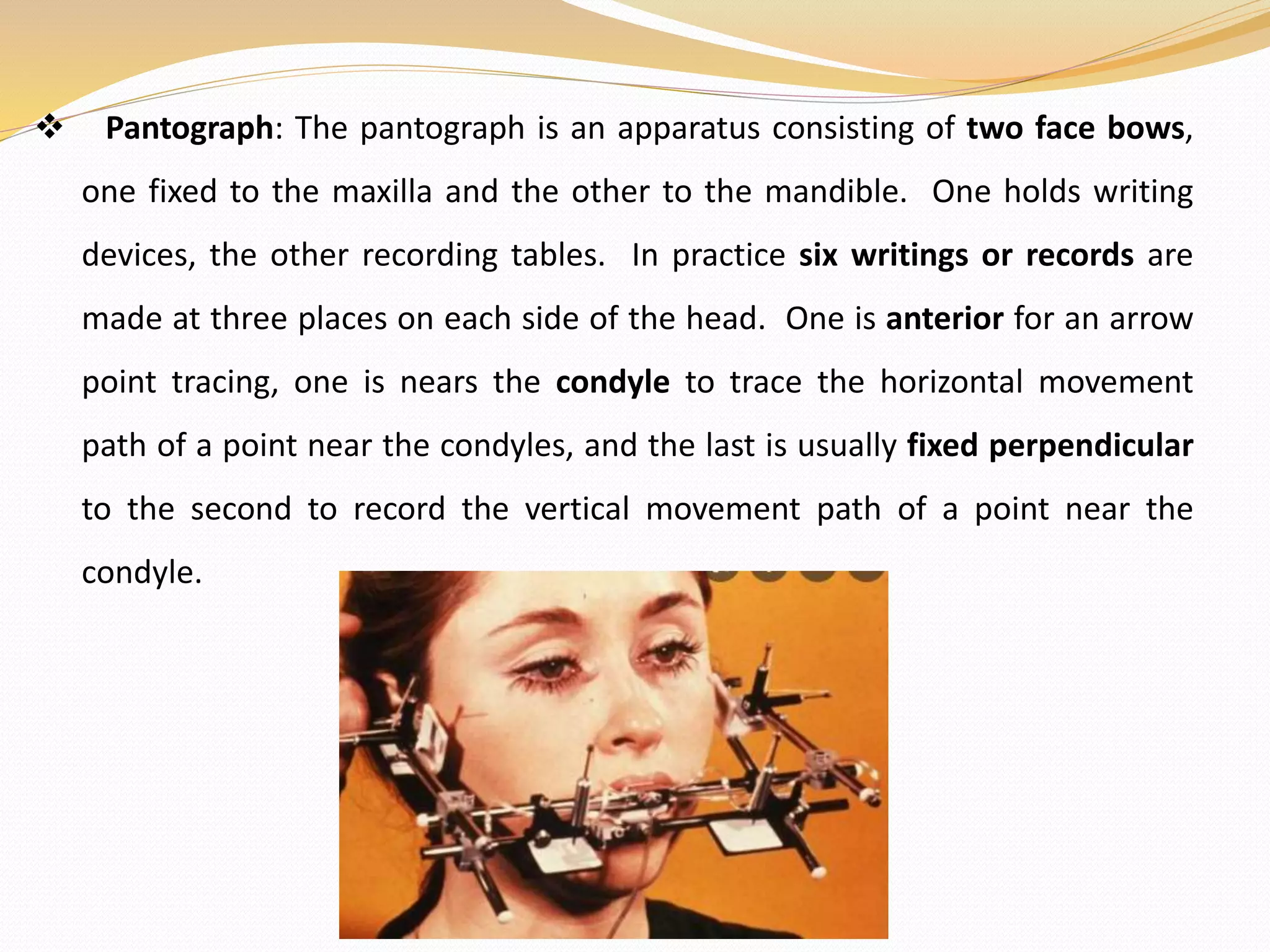 ❖ Pantograph: The pantograph is an apparatus consisting of two face bows, one fixed to the maxilla and the other to the mandible. One holds writing devices, the other recording tables. In practice six writings or records are made at three places on each side of the head. One is anterior for an arrow point tracing, one is nears the condyle to trace the horizontal movement path of a point near the condyles, and the last is usually fixed perpendicular to the second to record the vertical movement path of a point near the condyle.