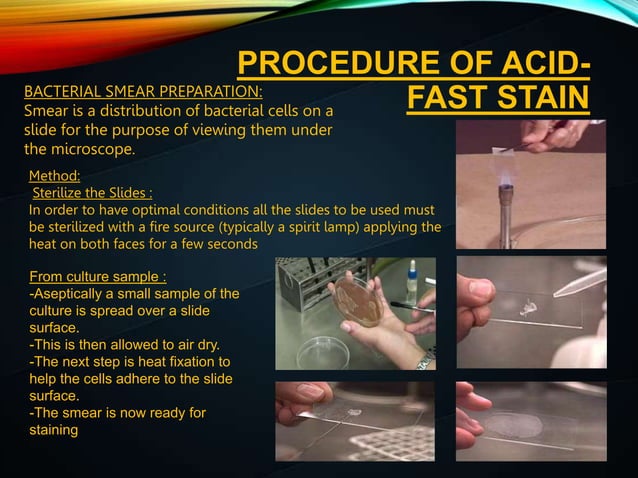 PROCEDURE OF ACID-FAST STAIN

BACTERIAL SMEAR PREPARATION:
Smear is a distribution of bacterial cells on a slide for the purpose of viewing them under the microscope.

Method:
Sterilize the Slides :
In order to have optimal conditions all the slides to be used must be sterilized with a fire source (typically a spirit lamp) applying the heat on both faces for a few seconds

From culture sample :
-Aseptically a small sample of the culture is spread over a slide surface.
-This is then allowed to air dry.
-The next step is heat fixation to help the cells adhere to the slide surface.
-The smear is now ready for staining