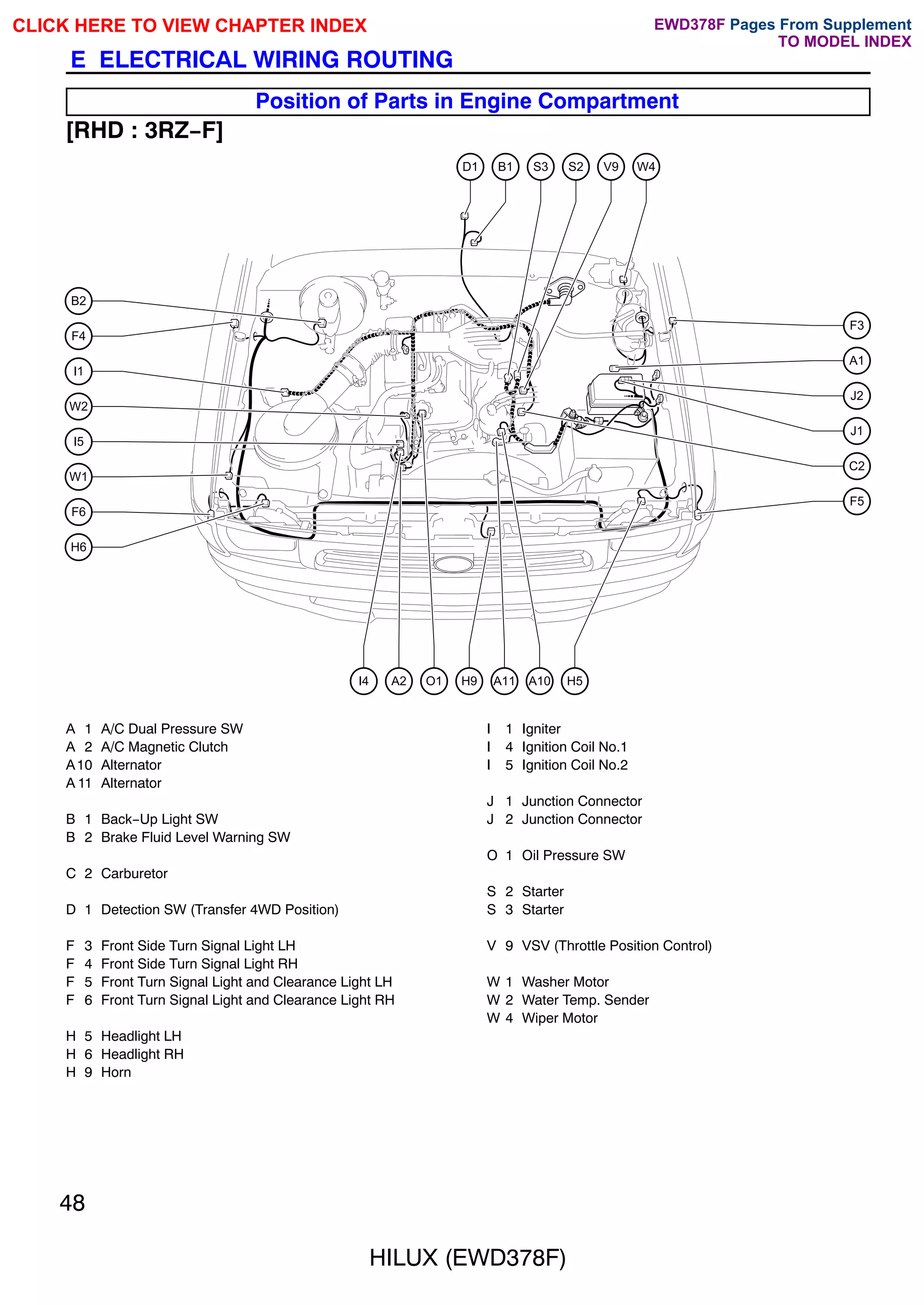 CLICK HERE TO VIEW CHAPTER INDEX

EWD378F Pages From Supplement
TO MODEL INDEX

E ELECTRICAL WIRING ROUTING

Position of Parts in Engine Compartment

[RHD : 3RZ–F]

D1 B1 S3 S2 V9 W4

B2
F4
I1
W2
I5
W1
F6
H6

F3
A1
J2
J1
C2
F5

I4 A2 O1 H9 A11 A10 H5

A 1 A/C Dual Pressure SW
A 2 A/C Magnetic Clutch
A 10 Alternator
A 11 Alternator

B 1 Back–Up Light SW
B 2 Brake Fluid Level Warning SW

C 2 Carburetor

D 1 Detection SW (Transfer 4WD Position)

F 3 Front Side Turn Signal Light LH
F 4 Front Side Turn Signal Light RH
F 5 Front Turn Signal Light and Clearance Light LH
F 6 Front Turn Signal Light and Clearance Light RH

H 5 Headlight LH
H 6 Headlight RH
H 9 Horn

I 1 Igniter
I 4 Ignition Coil No.1
I 5 Ignition Coil No.2

J 1 Junction Connector
J 2 Junction Connector

O 1 Oil Pressure SW

S 2 Starter
S 3 Starter

V 9 VSV (Throttle Position Control)

W 1 Washer Motor
W 2 Water Temp. Sender
W 4 Wiper Motor

48

HILUX (EWD378F)