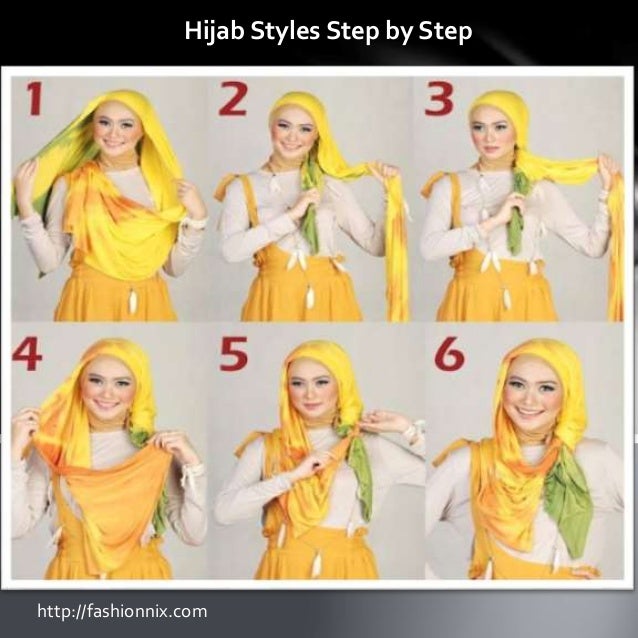 Hijab Styles Step by Step

1

2

3

4

5

6

http://fashionnix.com