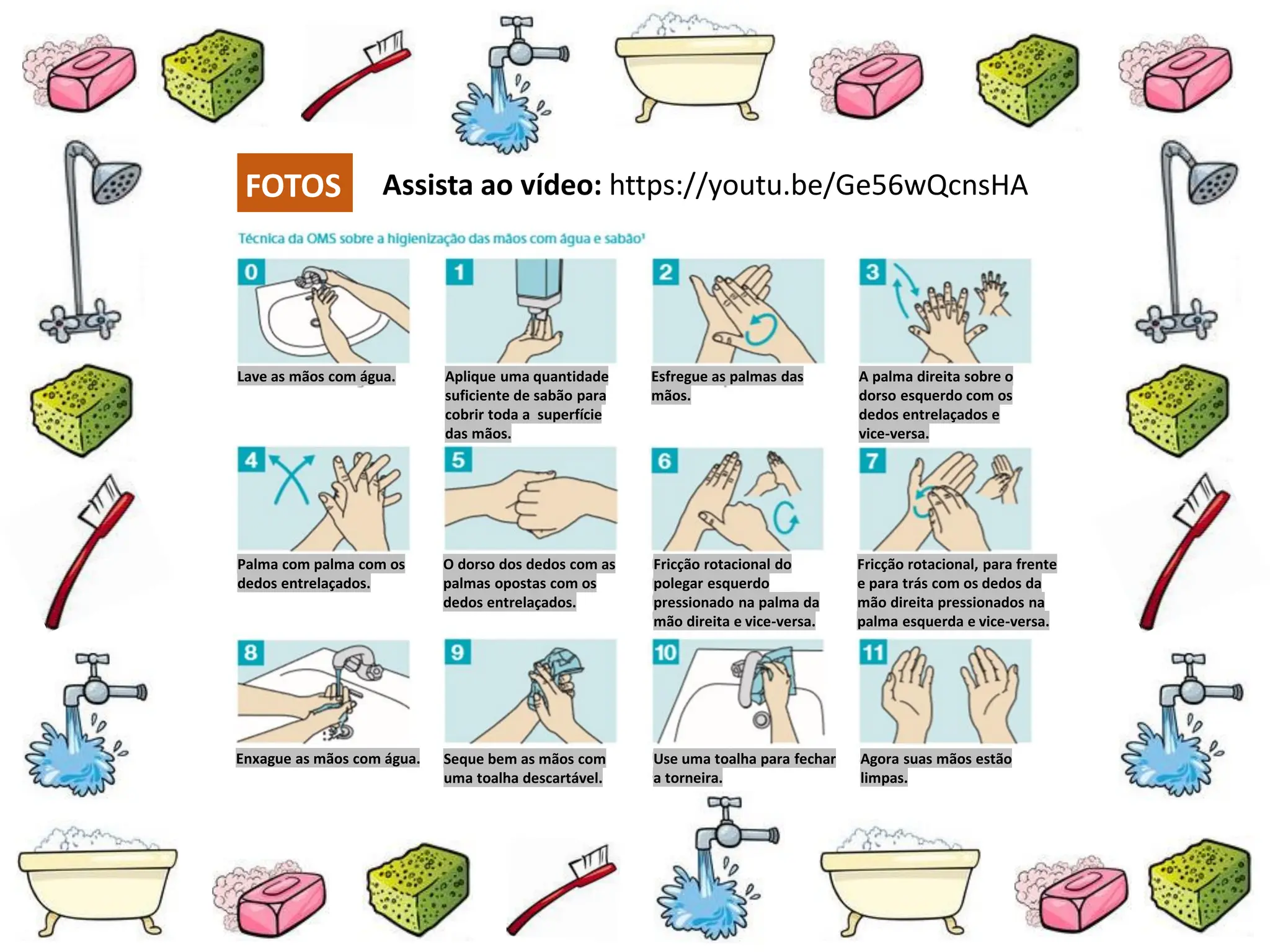 FOTOS

Assista ao vídeo: https://youtu.be/Ge56wQcnsHA

Técnica da OMS sobre a higienização das mãos com água e sabão¹

0
Lave as mãos com água.

1
Aplique uma quantidade suficiente de sabão para cobrir toda a superfície das mãos.

2
Esfregue as palmas das mãos.

3
A palma direita sobre o dorso esquerdo com os dedos entrelaçados e vice-versa.

4
Palma com palma com os dedos entrelaçados.

5
O dorso dos dedos com as palmas opostas com os dedos entrelaçados.

6
Fricção rotacional do polegar esquerdo pressionado na palma da mão direita e vice-versa.

7
Fricção rotacional, para frente e para trás com os dedos da mão direita pressionados na palma esquerda e vice-versa.

8
Enxague as mãos com água.

9
Seque bem as mãos com uma toalha descartável.

10
Use uma toalha para fechar a torneira.

11
Agora suas mãos estão limpas.