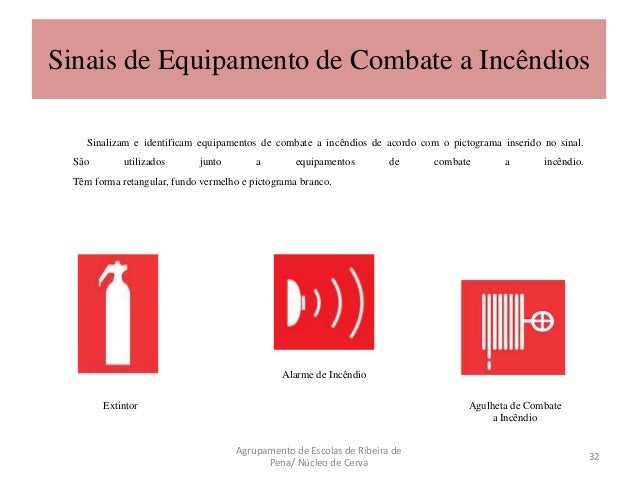 Sinais de Equipamento de Combate a Incêndios

Sinalizam e identificam equipamentos de combate a incêndios de acordo com o pictograma inserido no sinal. São utilizados junto a equipamentos de combate a incêndio. Têm forma retangular, fundo vermelho e pictograma branco.

Extintor

Alarme de Incêndio

Agulheta de Combate a Incêndio

Agrupamento de Escolas de Ribeira de Pena/ Núcleo de Cerva

32