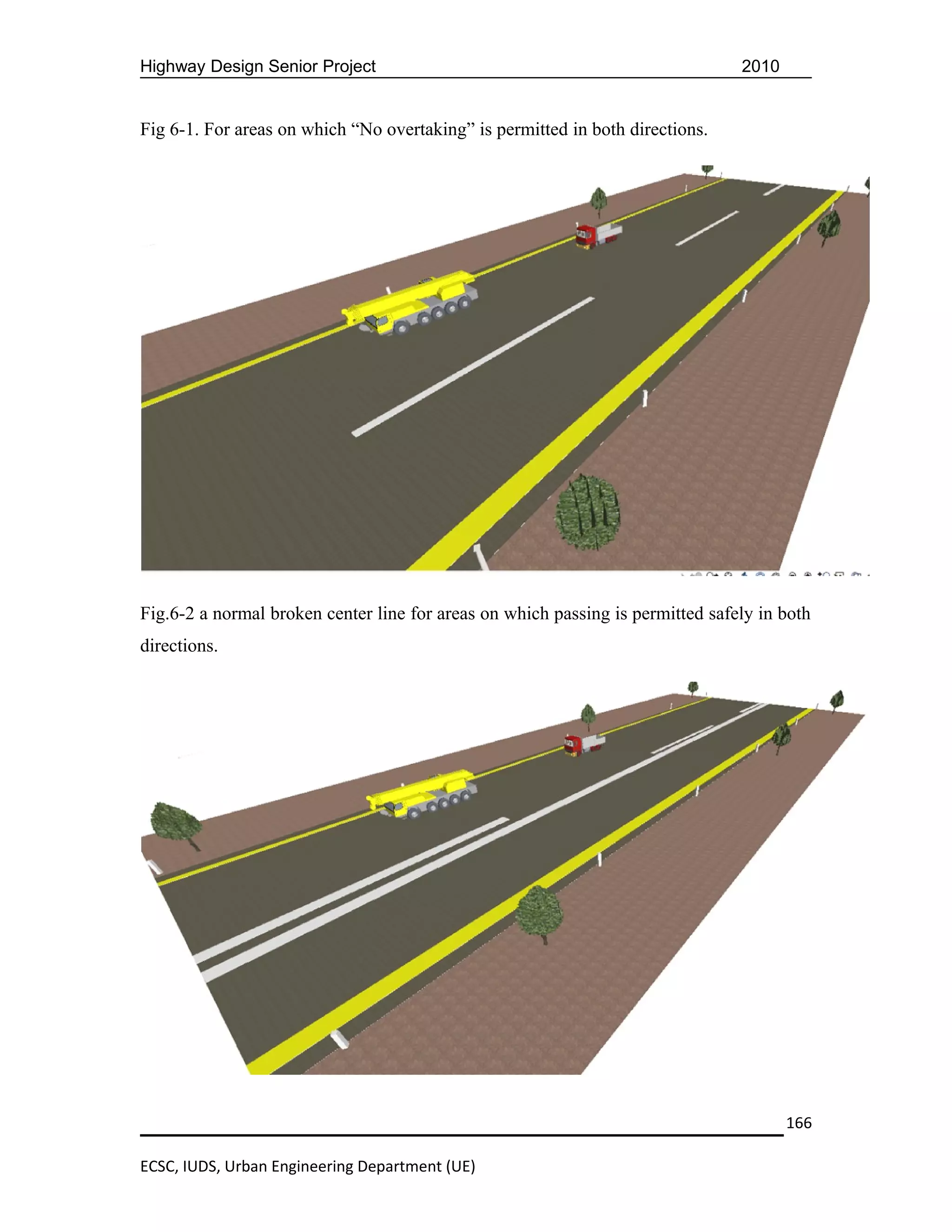 Highway Design Senior Project 2010

Fig 6-1. For areas on which “No overtaking” is permitted in both directions.

Fig.6-2 a normal broken center line for areas on which passing is permitted safely in both directions.

166

ECSC, IUDS, Urban Engineering Department (UE)