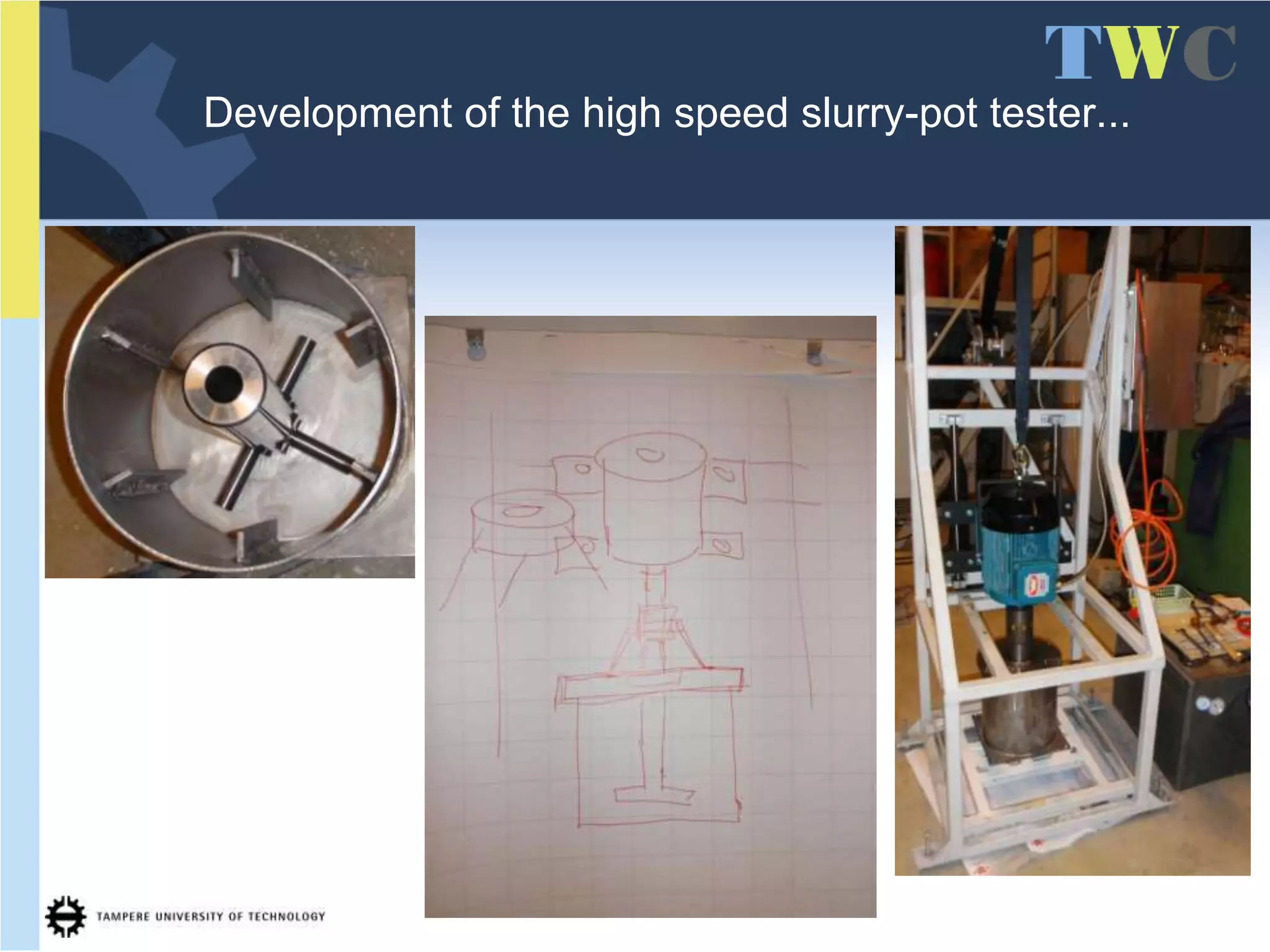 TWC

Development of the high speed slurry-pot tester...

TAMPERE UNIVERSITY OF TECHNOLOGY