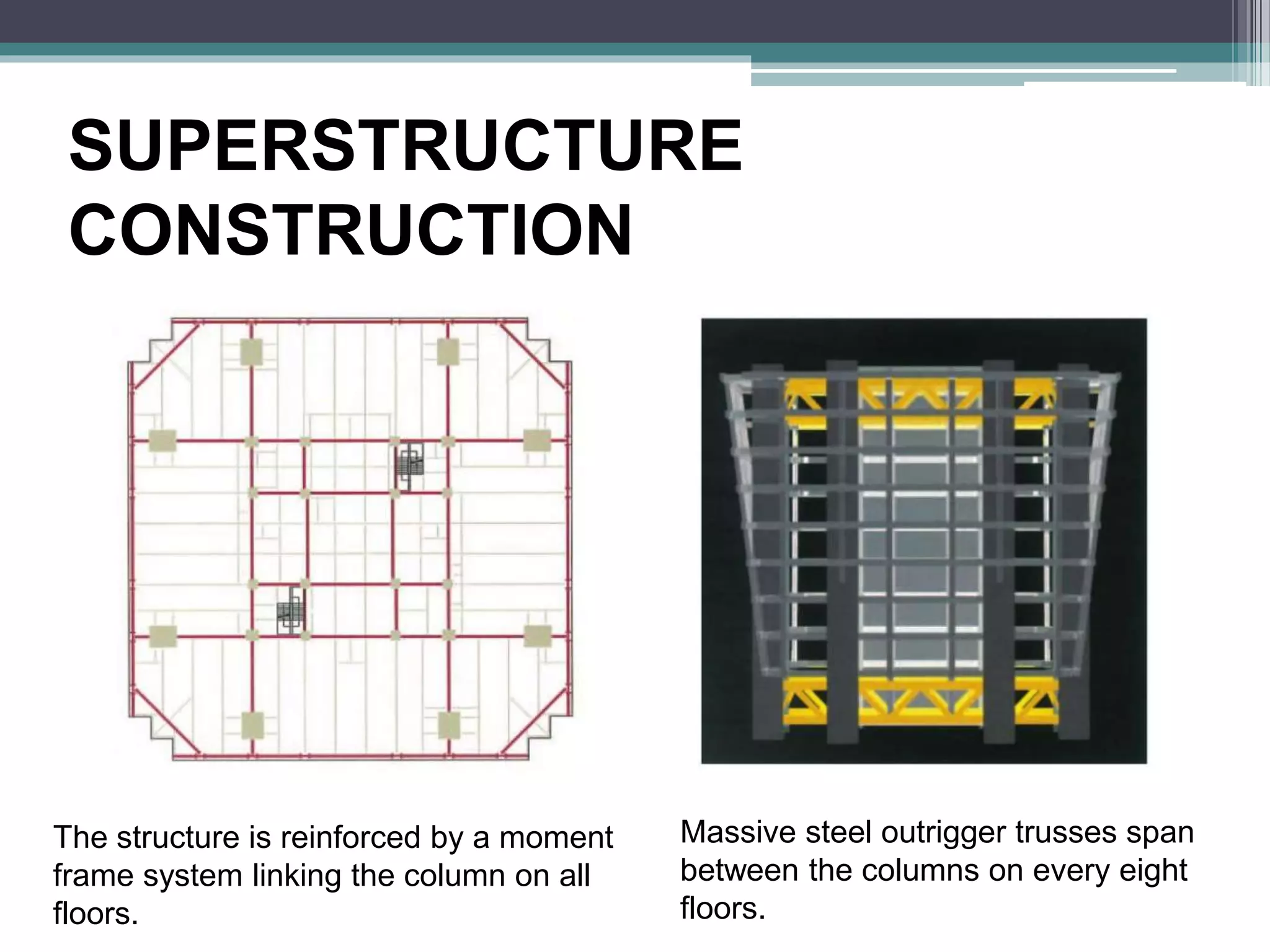 SUPERSTRUCTURE CONSTRUCTION

The structure is reinforced by a moment frame system linking the column on all floors.

Massive steel outrigger trusses span between the columns on every eight floors.