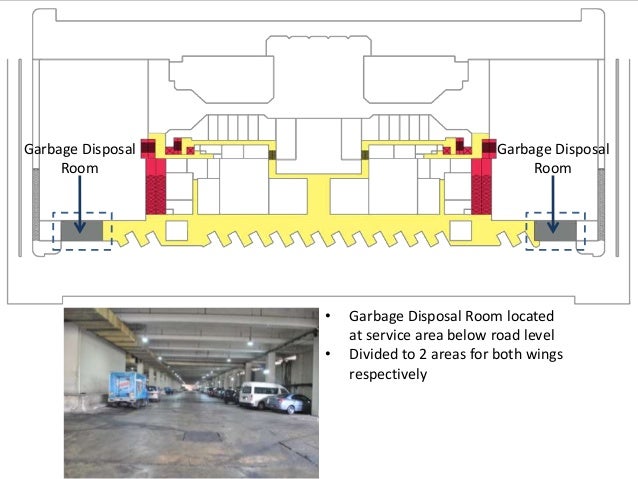 Garbage Disposal Room

Garbage Disposal Room

• Garbage Disposal Room located at service area below road level
• Divided to 2 areas for both wings respectively