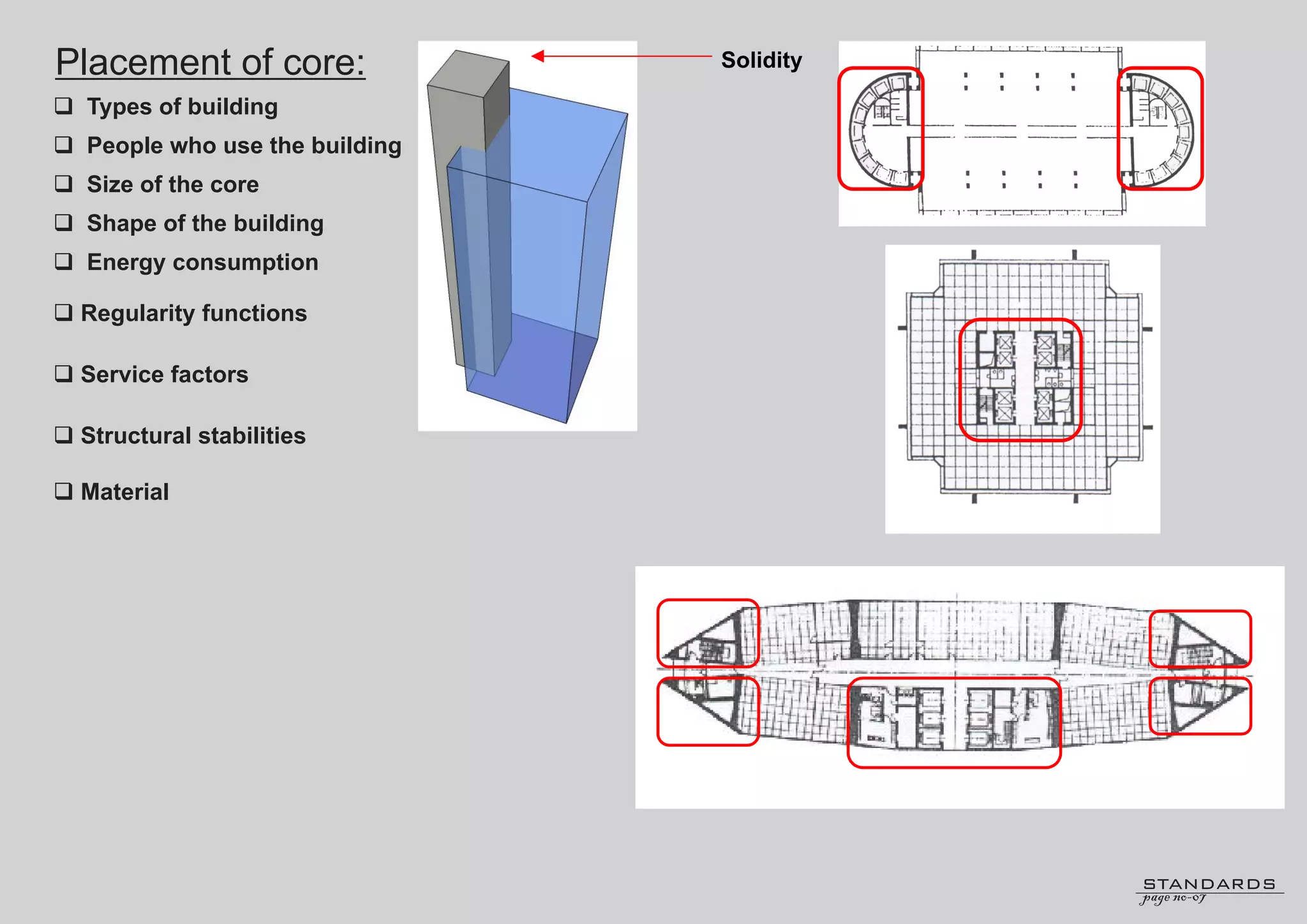 Placement of core:

❑ Types of building

❑ People who use the building

❑ Size of the core

❑ Shape of the building

❑ Energy consumption

❑ Regularity functions

❑ Service factors

❑ Structural stabilities

❑ Material

Solidity

STANDARDS
page no-07