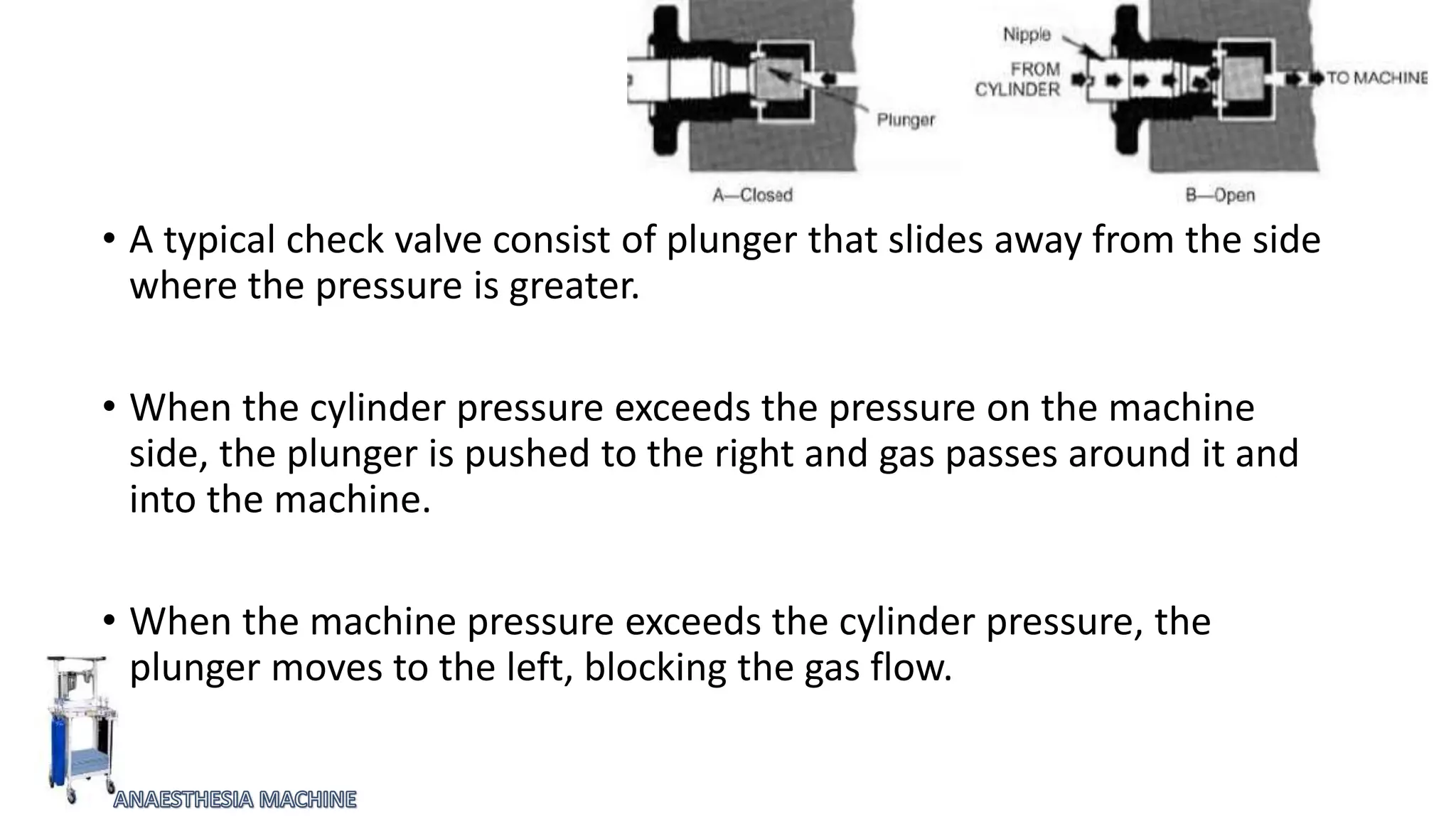 Plunger

A—Closed

Nipple

FROM CYLINDER

TO MACHINE

B—Open

• A typical check valve consist of plunger that slides away from the side where the pressure is greater.

• When the cylinder pressure exceeds the pressure on the machine side, the plunger is pushed to the right and gas passes around it and into the machine.

• When the machine pressure exceeds the cylinder pressure, the plunger moves to the left, blocking the gas flow.

ANAESTHESIA MACHINE