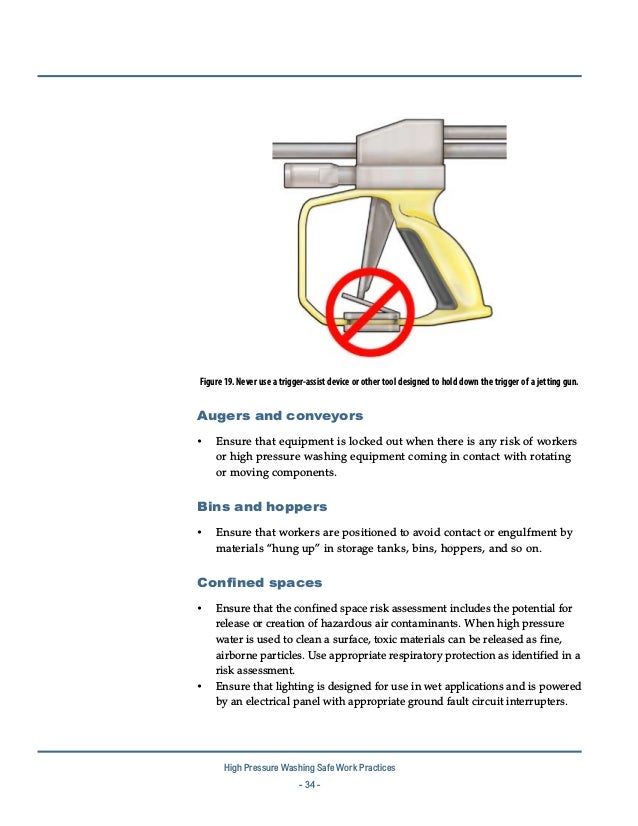 Figure 19. Never use a trigger-assist device or other tool designed to hold down the trigger of a jetting gun.

Augers and conveyors

• Ensure that equipment is locked out when there is any risk of workers or high pressure washing equipment coming in contact with rotating or moving components.

Bins and hoppers

• Ensure that workers are positioned to avoid contact or engulfment by materials "hung up" in storage tanks, bins, hoppers, and so on.

Confined spaces

• Ensure that the confined space risk assessment includes the potential for release or creation of hazardous air contaminants. When high pressure water is used to clean a surface, toxic materials can be released as fine, airborne particles. Use appropriate respiratory protection as identified in a risk assessment.
• Ensure that lighting is designed for use in wet applications and is powered by an electrical panel with appropriate ground fault circuit interrupters.

High Pressure Washing Safe Work Practices
- 34 -