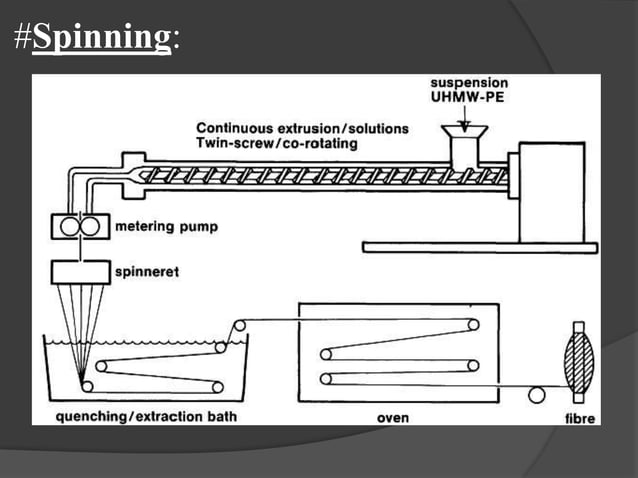 #Spinning:

suspension
UHMW-PE

Continuous extrusion/solutions
Twin-screw/co-rotating

metering pump

spinneret

quenching/extraction bath

oven

fibre