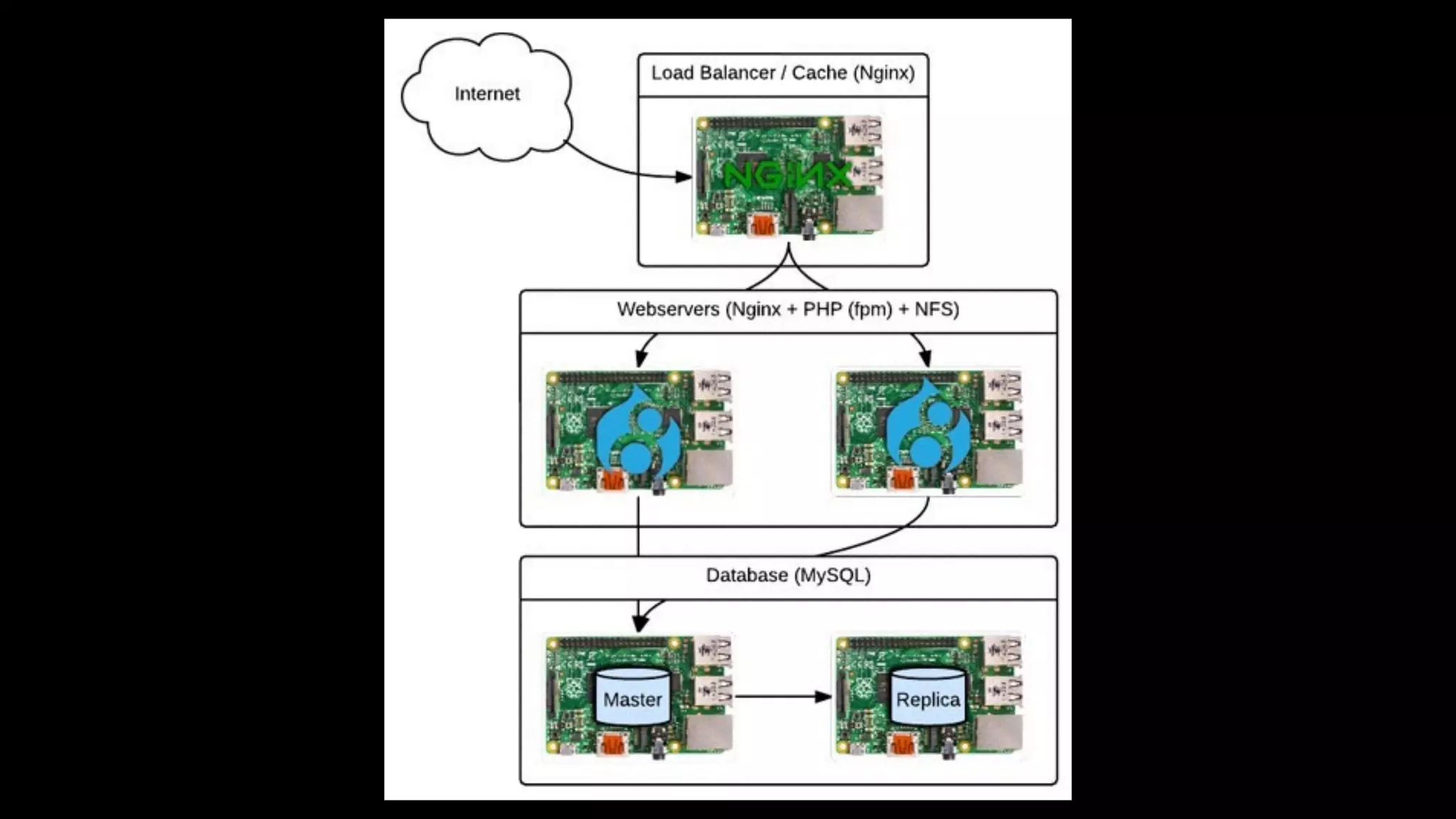 Internet

Load Balancer / Cache (Nginx)

NGINX

Webservers (Nginx + PHP (fpm) + NFS)

Database (MySQL)

Master

Replica