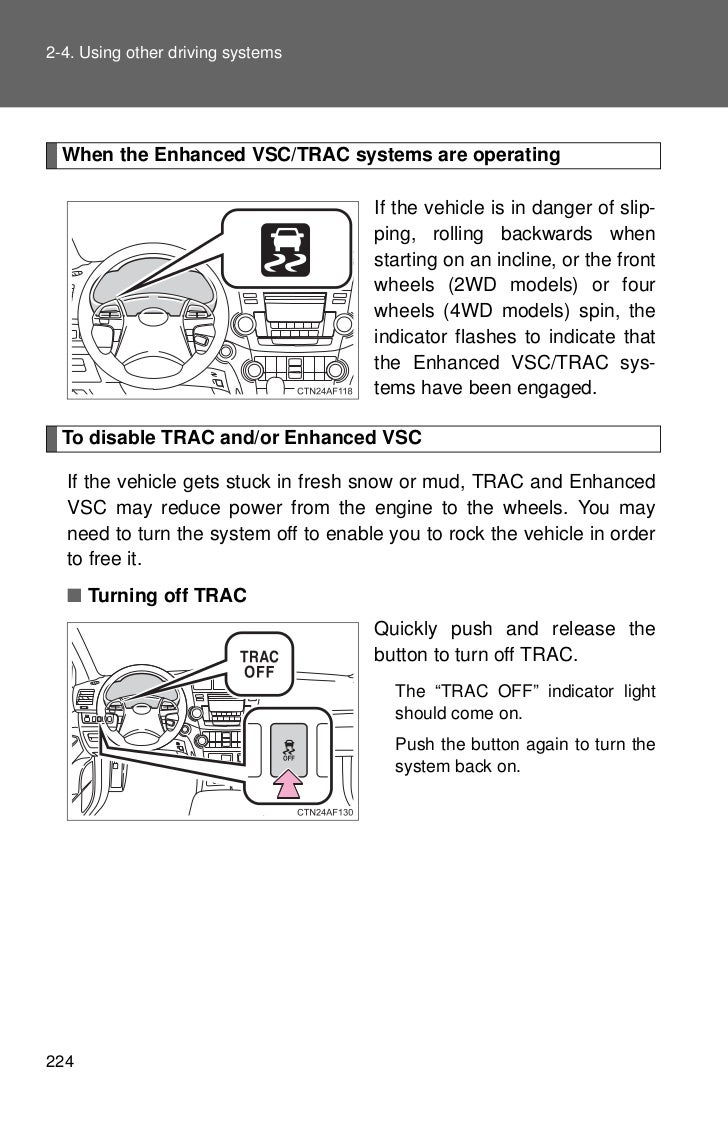 2-4. Using other driving systems

When the Enhanced VSC/TRAC systems are operating

CTN24AF118

If the vehicle is in danger of slipping, rolling backwards when starting on an incline, or the front wheels (2WD models) or four wheels (4WD models) spin, the indicator flashes to indicate that the Enhanced VSC/TRAC systems have been engaged.

To disable TRAC and/or Enhanced VSC

If the vehicle gets stuck in fresh snow or mud, TRAC and Enhanced VSC may reduce power from the engine to the wheels. You may need to turn the system off to enable you to rock the vehicle in order to free it.

■ Turning off TRAC

TRAC OFF

OFF

CTN24AF130

Quickly push and release the button to turn off TRAC.

The “TRAC OFF” indicator light should come on.

Push the button again to turn the system back on.

224