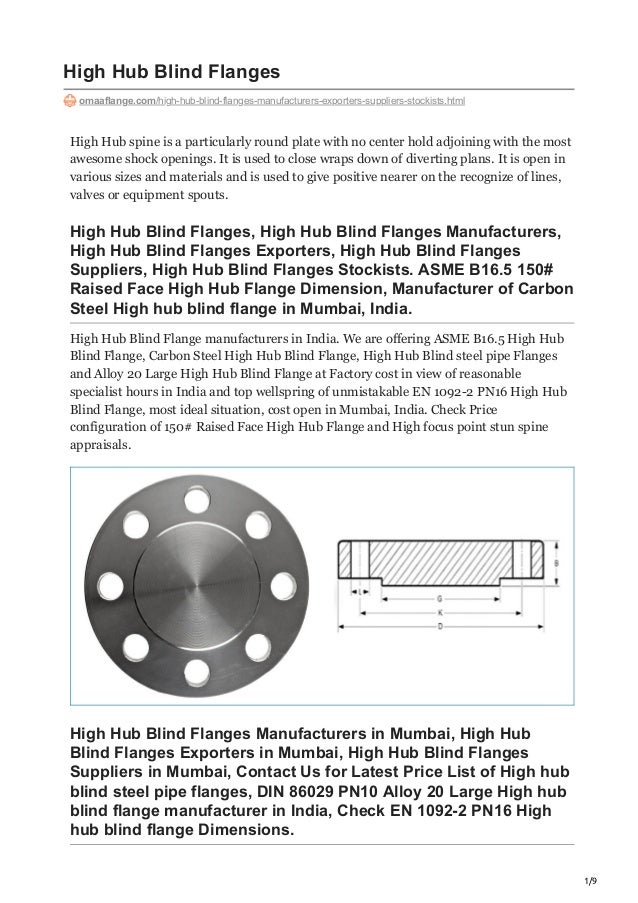 High Hub Blind Flanges

omaaflange.com/high-hub-blind-flanges-manufacturers-exporters-suppliers-stockists.html

High Hub spine is a particularly round plate with no center hold adjoining with the most awesome shock openings. It is used to close wraps down of diverting plans. It is open in various sizes and materials and is used to give positive nearer on the recognize of lines, valves or equipment spouts.

High Hub Blind Flanges, High Hub Blind Flanges Manufacturers, High Hub Blind Flanges Exporters, High Hub Blind Flanges Suppliers, High Hub Blind Flanges Stockists. ASME B16.5 150# Raised Face High Hub Flange Dimension, Manufacturer of Carbon Steel High hub blind flange in Mumbai, India.

High Hub Blind Flange manufacturers in India. We are offering ASME B16.5 High Hub Blind Flange, Carbon Steel High Hub Blind Flange, High Hub Blind steel pipe Flanges and Alloy 20 Large High Hub Blind Flange at Factory cost in view of reasonable specialist hours in India and top wellspring of unmistakable EN 1092-2 PN16 High Hub Blind Flange, most ideal situation, cost open in Mumbai, India. Check Price configuration of 150# Raised Face High Hub Flange and High focus point stun spine appraisals.

B
L
G
K
D

High Hub Blind Flanges Manufacturers in Mumbai, High Hub Blind Flanges Exporters in Mumbai, High Hub Blind Flanges Suppliers in Mumbai, Contact Us for Latest Price List of High hub blind steel pipe flanges, DIN 86029 PN10 Alloy 20 Large High hub blind flange manufacturer in India, Check EN 1092-2 PN16 High hub blind flange Dimensions.

1/9