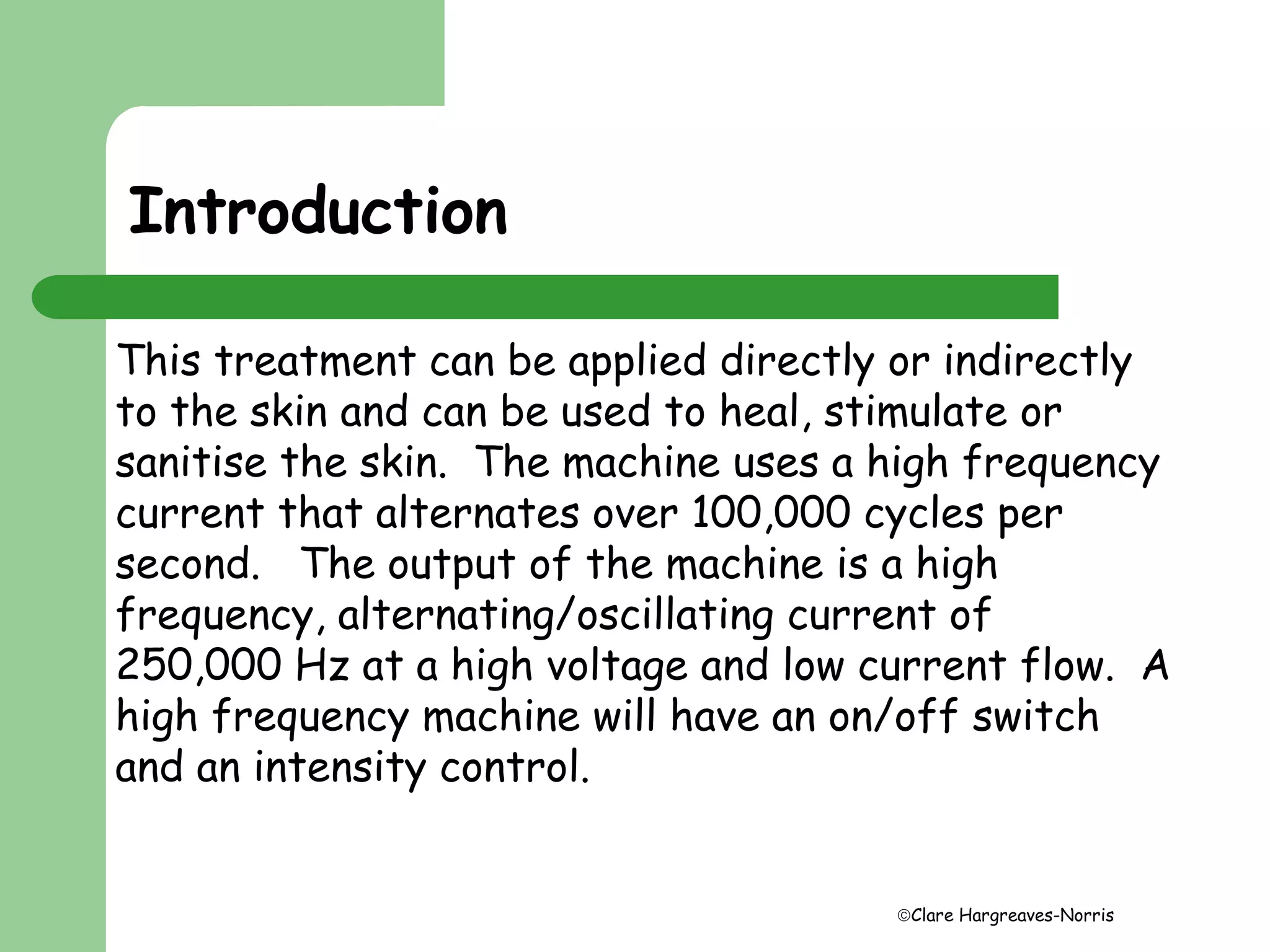 Introduction

This treatment can be applied directly or indirectly to the skin and can be used to heal, stimulate or sanitise the skin. The machine uses a high frequency current that alternates over 100,000 cycles per second. The output of the machine is a high frequency, alternating/oscillating current of 250,000 Hz at a high voltage and low current flow. A high frequency machine will have an on/off switch and an intensity control.

©Clare Hargreaves-Norris