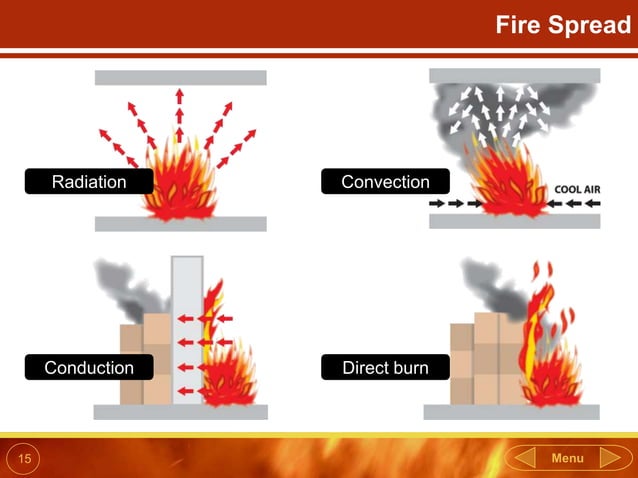 Fire Spread

Radiation

Convection

COOL AIR

Conduction

Direct burn

15

Menu