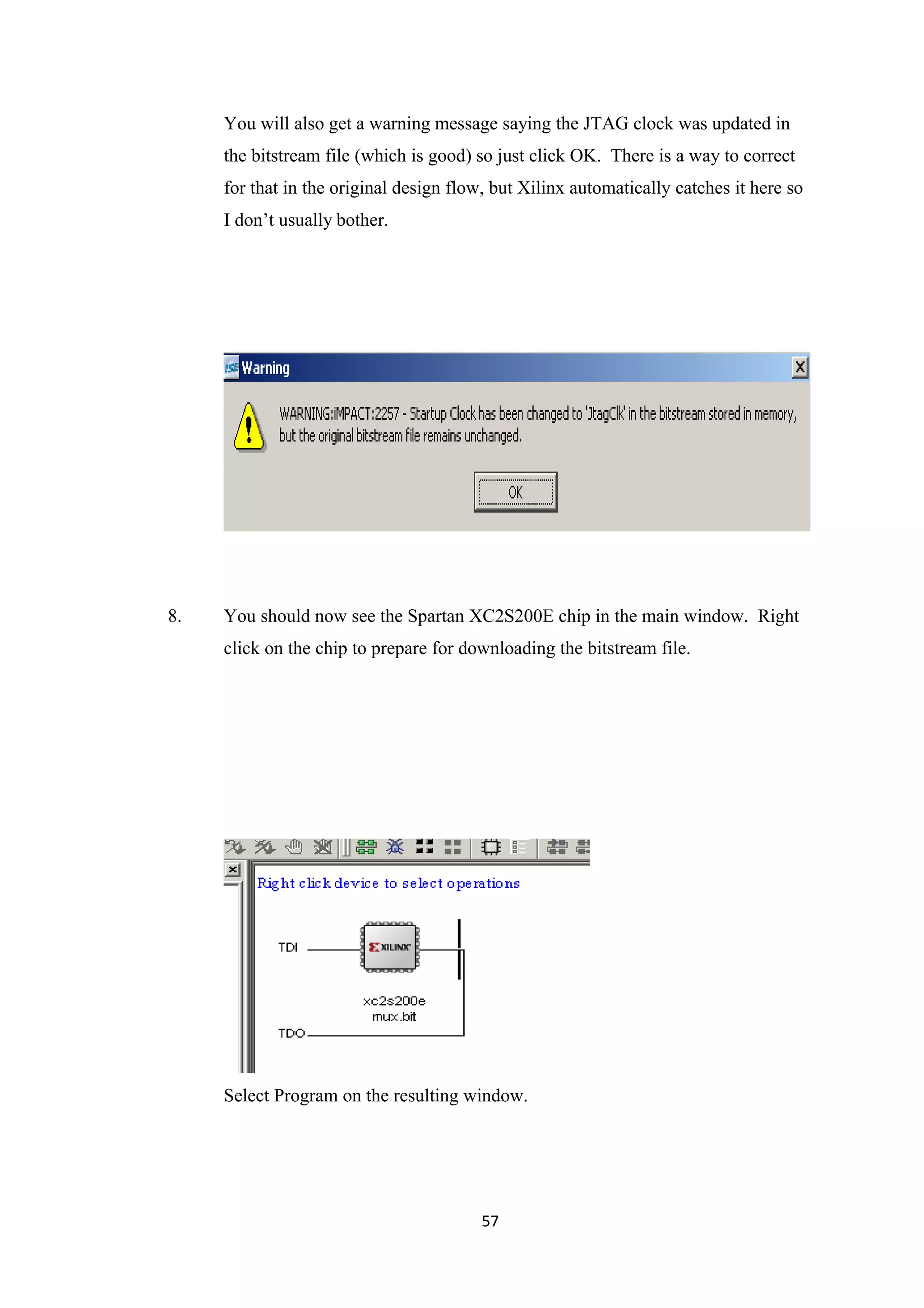 You will also get a warning message saying the JTAG clock was updated in the bitstream file (which is good) so just click OK. There is a way to correct for that in the original design flow, but Xilinx automatically catches it here so I don't usually bother.

Warning

WARNING:iMPACT:2257 - Startup Clock has been changed to 'JtagClk' in the bitstream stored in memory, but the original bitstream file remains unchanged.

OK

8. You should now see the Spartan XC2S200E chip in the main window. Right click on the chip to prepare for downloading the bitstream file.

Right click device to select operations

TDI

XILINX

xc2s200e
mux.bit

TDO

Select Program on the resulting window.

57