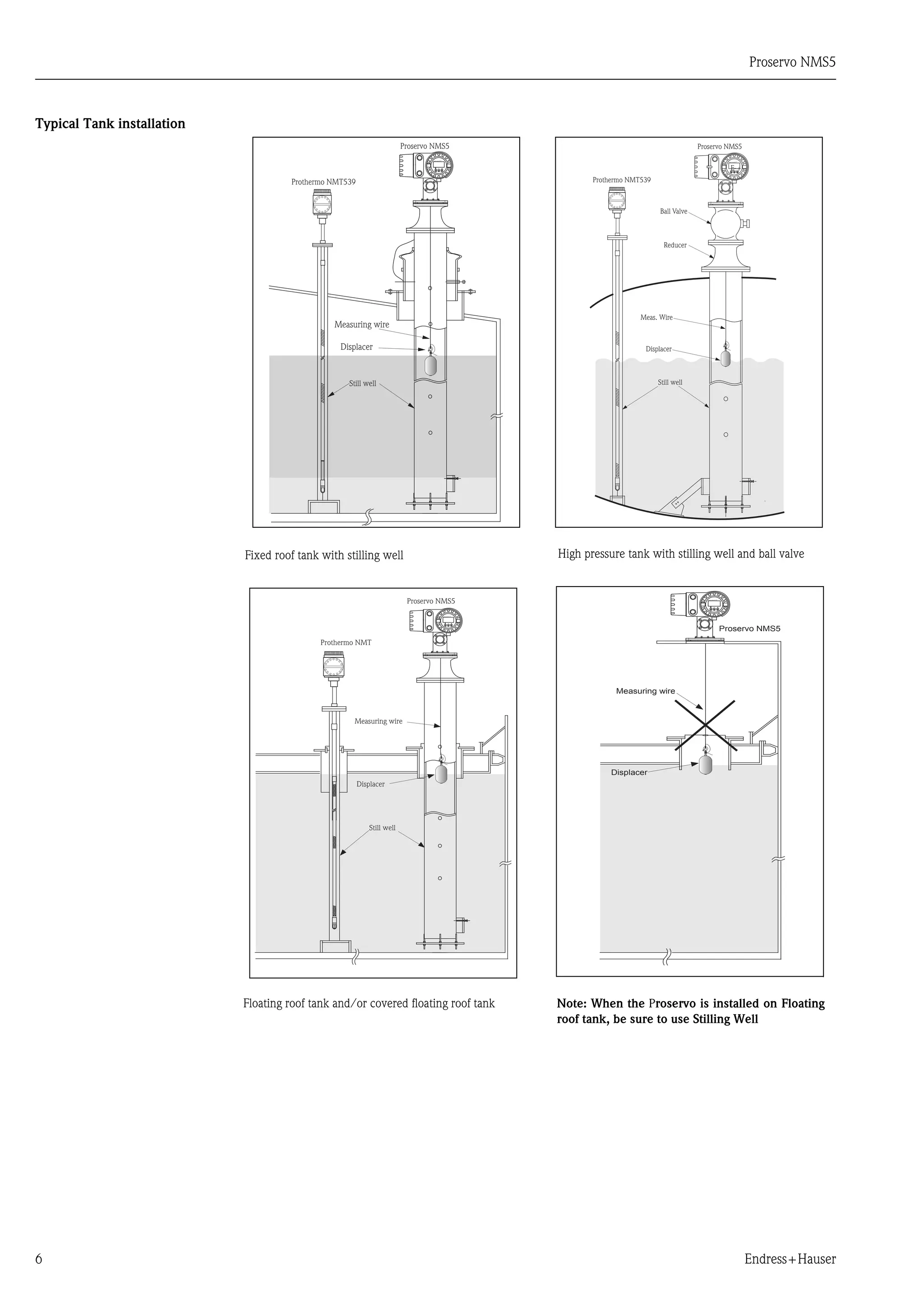 Proservo NMS5

Typical Tank installation

Proservo NMS5
Prothermo NMT539
Measuring wire
Displacer
Still well

Fixed roof tank with stilling well

Proservo NMS5
Prothermo NMT539
Ball Valve
Reducer
Meas. Wire
Displacer
Still well

High pressure tank with stilling well and ball valve

Proservo NMS5
Prothermo NMT
Measuring wire
Displacer
Still well

Floating roof tank and/or covered floating roof tank

Proservo NMS5
Measuring wire
Displacer

Note: When the Proservo is installed on Floating roof tank, be sure to use Stilling Well

6

Endress+Hauser