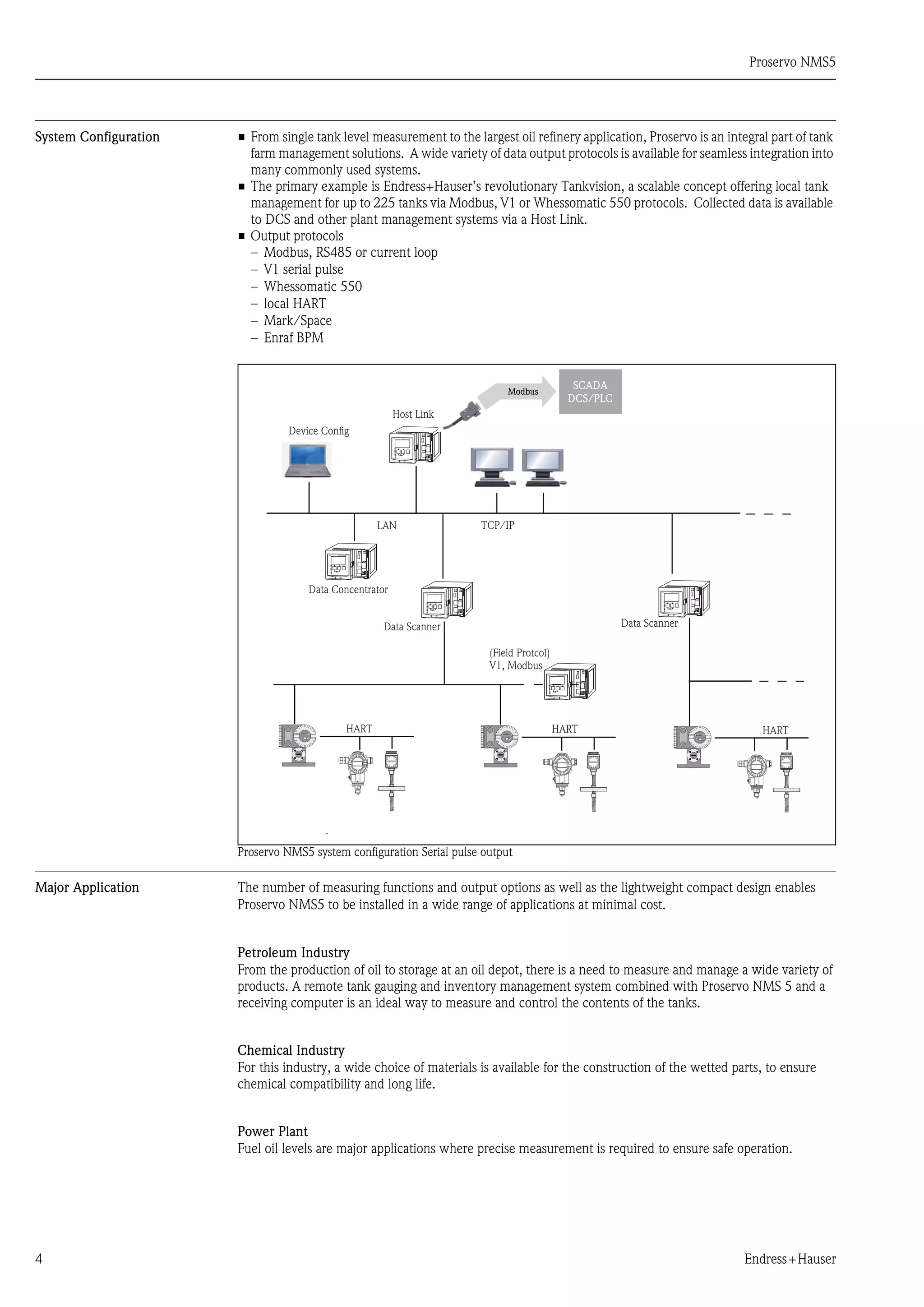 Proservo NMS5

System Configuration

■ From single tank level measurement to the largest oil refinery application, Proservo is an integral part of tank farm management solutions. A wide variety of data output protocols is available for seamless integration into many commonly used systems.
■ The primary example is Endress+Hauser's revolutionary Tankvision, a scalable concept offering local tank management for up to 225 tanks via Modbus, V1 or Whessomatic 550 protocols. Collected data is available to DCS and other plant management systems via a Host Link.
■ Output protocols
– Modbus, RS485 or current loop
– V1 serial pulse
– Whessomatic 550
– local HART
– Mark/Space
– Enraf BPM

Modbus
SCADA
DCS/PLC
Host Link
Device Config
LAN
TCP/IP
Data Concentrator
Data Scanner
Data Scanner
(Field Protcol)
V1, Modbus
HART
HART
HART

Proservo NMS5 system configuration Serial pulse output

Major Application

The number of measuring functions and output options as well as the lightweight compact design enables Proservo NMS5 to be installed in a wide range of applications at minimal cost.

Petroleum Industry
From the production of oil to storage at an oil depot, there is a need to measure and manage a wide variety of products. A remote tank gauging and inventory management system combined with Proservo NMS 5 and a receiving computer is an ideal way to measure and control the contents of the tanks.

Chemical Industry
For this industry, a wide choice of materials is available for the construction of the wetted parts, to ensure chemical compatibility and long life.

Power Plant
Fuel oil levels are major applications where precise measurement is required to ensure safe operation.

4

Endress+Hauser