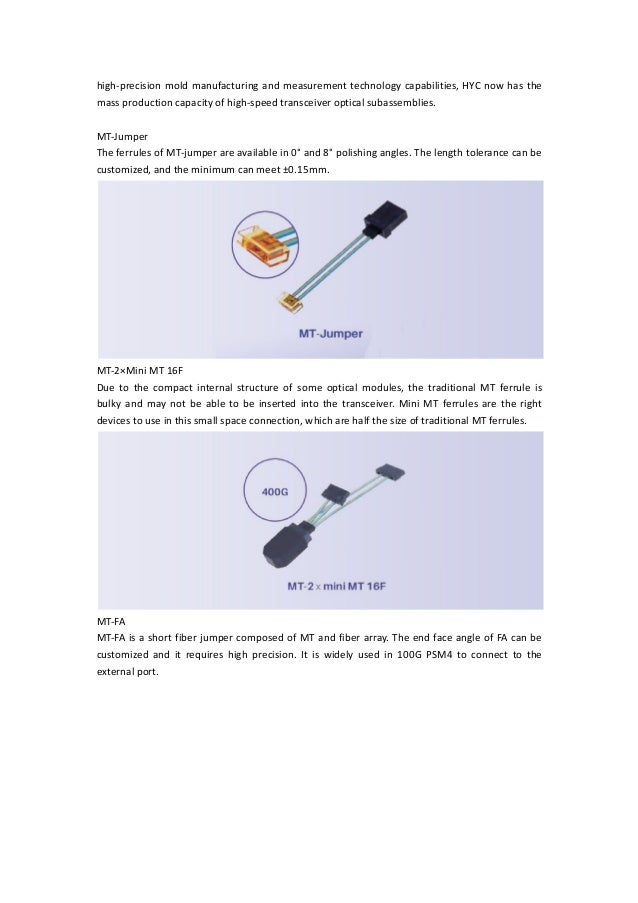 high-precision mold manufacturing and measurement technology capabilities, HYC now has the mass production capacity of high-speed transceiver optical subassemblies.

MT-Jumper
The ferrules of MT-jumper are available in 0° and 8° polishing angles. The length tolerance can be customized, and the minimum can meet ±0.15mm.

MT-Jumper

MT-2×Mini MT 16F
Due to the compact internal structure of some optical modules, the traditional MT ferrule is bulky and may not be able to be inserted into the transceiver. Mini MT ferrules are the right devices to use in this small space connection, which are half the size of traditional MT ferrules.

400G

MT-2 x mini MT 16F

MT-FA
MT-FA is a short fiber jumper composed of MT and fiber array. The end face angle of FA can be customized and it requires high precision. It is widely used in 100G PSM4 to connect to the external port.