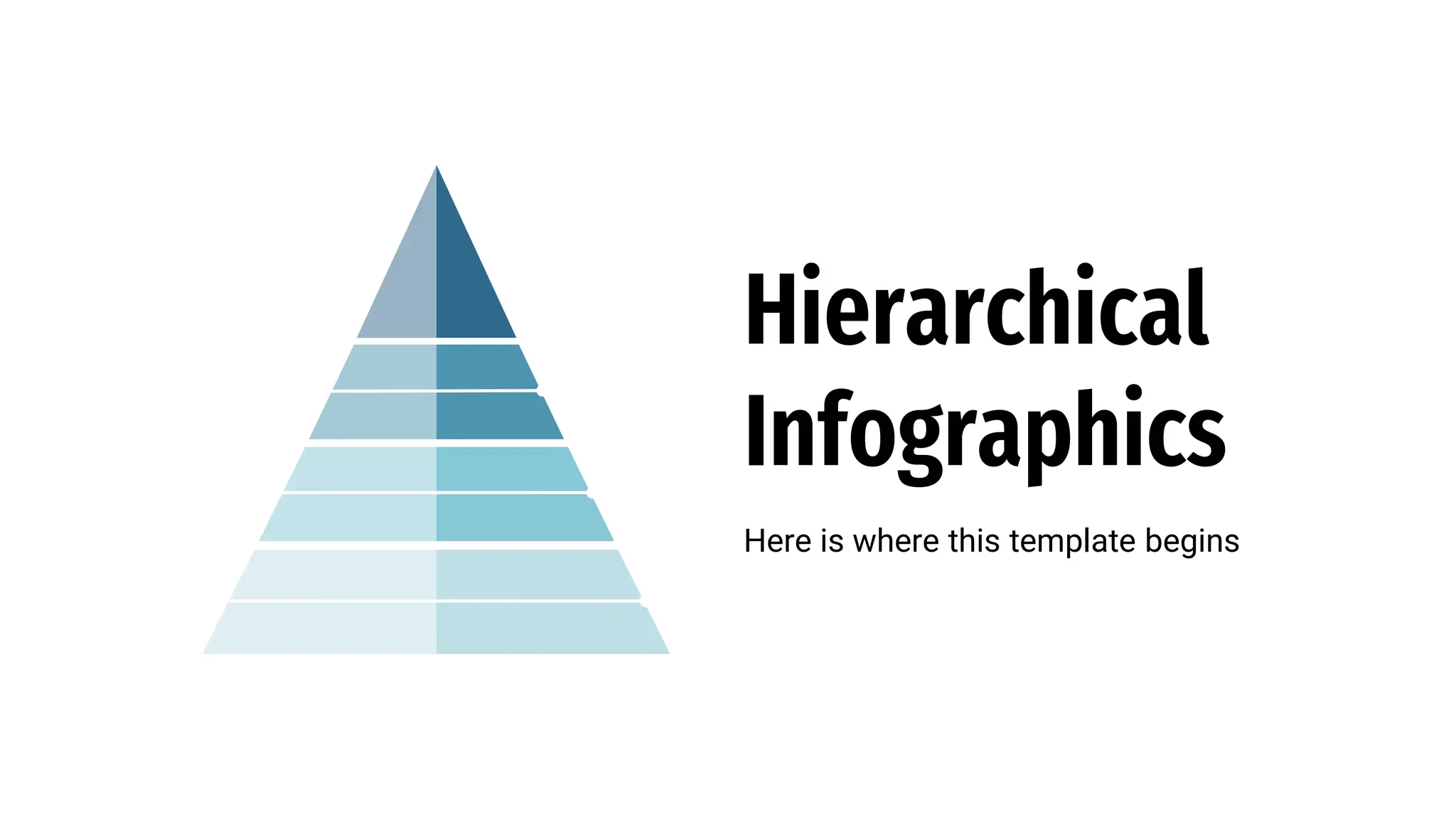 Hierarchical Infographics

Here is where this template begins