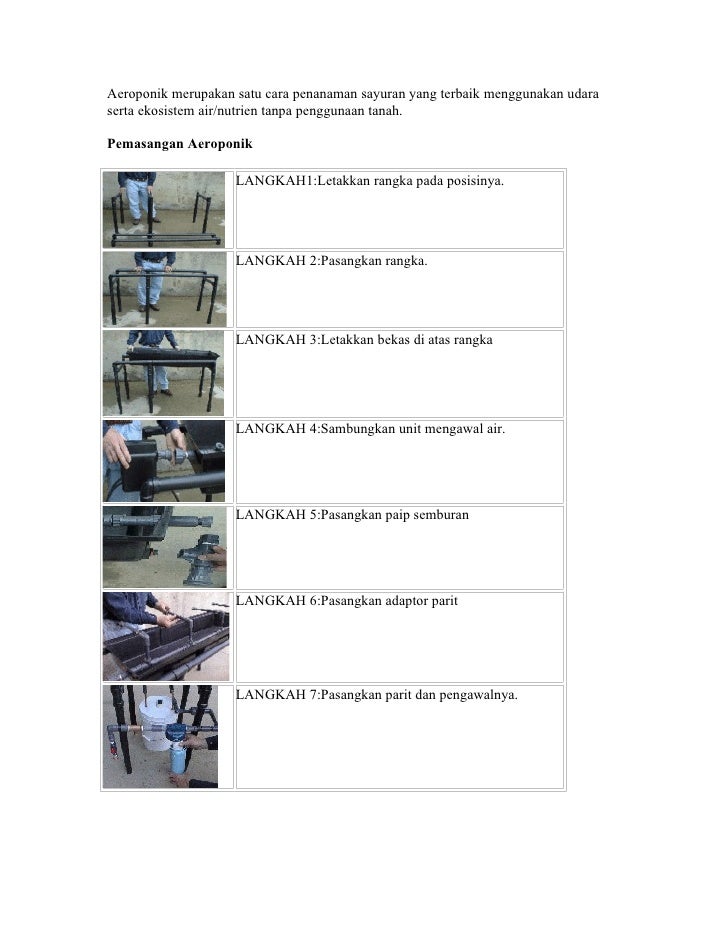 Aeroponik merupakan satu cara penanaman sayuran yang terbaik menggunakan udara serta ekosistem air/nutrien tanpa penggunaan tanah.

Pemasangan Aeroponik

| | |
|---|---|
| | LANGKAH1:Letakkan rangka pada posisinya. |
| | LANGKAH 2:Pasangkan rangka. |
| | LANGKAH 3:Letakkan bekas di atas rangka |
| | LANGKAH 4:Sambungkan unit mengawal air. |
| | LANGKAH 5:Pasangkan paip semburan |
| | LANGKAH 6:Pasangkan adaptor parit |
| | LANGKAH 7:Pasangkan parit dan pengawalnya. |