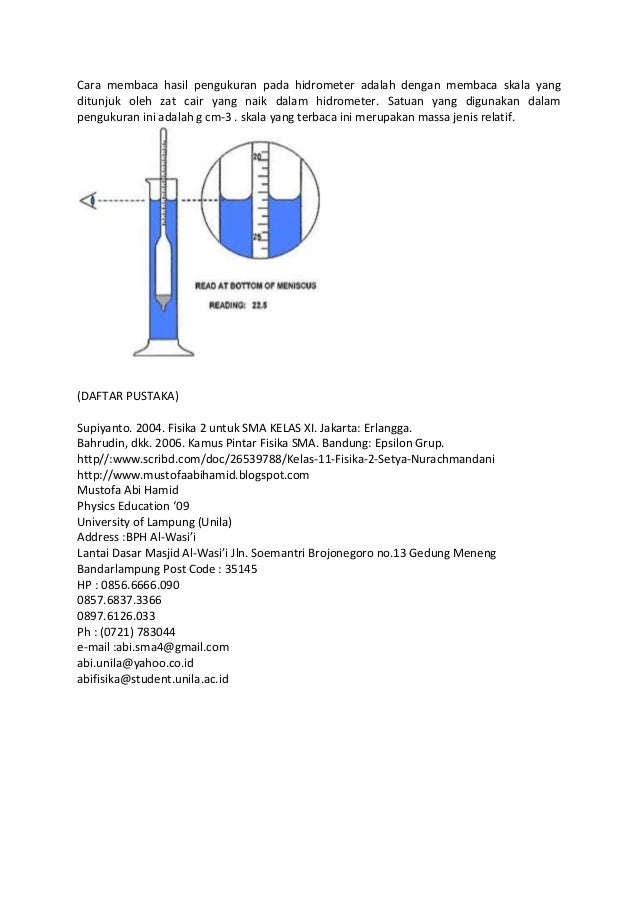 Cara membaca hasil pengukuran pada hidrometer adalah dengan membaca skala yang ditunjuk oleh zat cair yang naik dalam hidrometer. Satuan yang digunakan dalam pengukuran ini adalah g cm-3 . skala yang terbaca ini merupakan massa jenis relatif.

20

25

READ AT BOTTOM OF MENISCUS

READING: 22.5

(DAFTAR PUSTAKA)

Supiyanto. 2004. Fisika 2 untuk SMA KELAS XI. Jakarta: Erlangga.
Bahrudin, dkk. 2006. Kamus Pintar Fisika SMA. Bandung: Epsilon Grup.
http//:www.scribd.com/doc/26539788/Kelas-11-Fisika-2-Setya-Nurachmandani
http://www.mustofaabihamid.blogspot.com
Mustofa Abi Hamid
Physics Education '09
University of Lampung (Unila)
Address :BPH Al-Wasi'i
Lantai Dasar Masjid Al-Wasi'i Jln. Soemantri Brojonegoro no.13 Gedung Meneng
Bandarlampung Post Code : 35145
HP : 0856.6666.090
0857.6837.3366
0897.6126.033
Ph : (0721) 783044
e-mail :abi.sma4@gmail.com
abi.unila@yahoo.co.id
abifisika@student.unila.ac.id