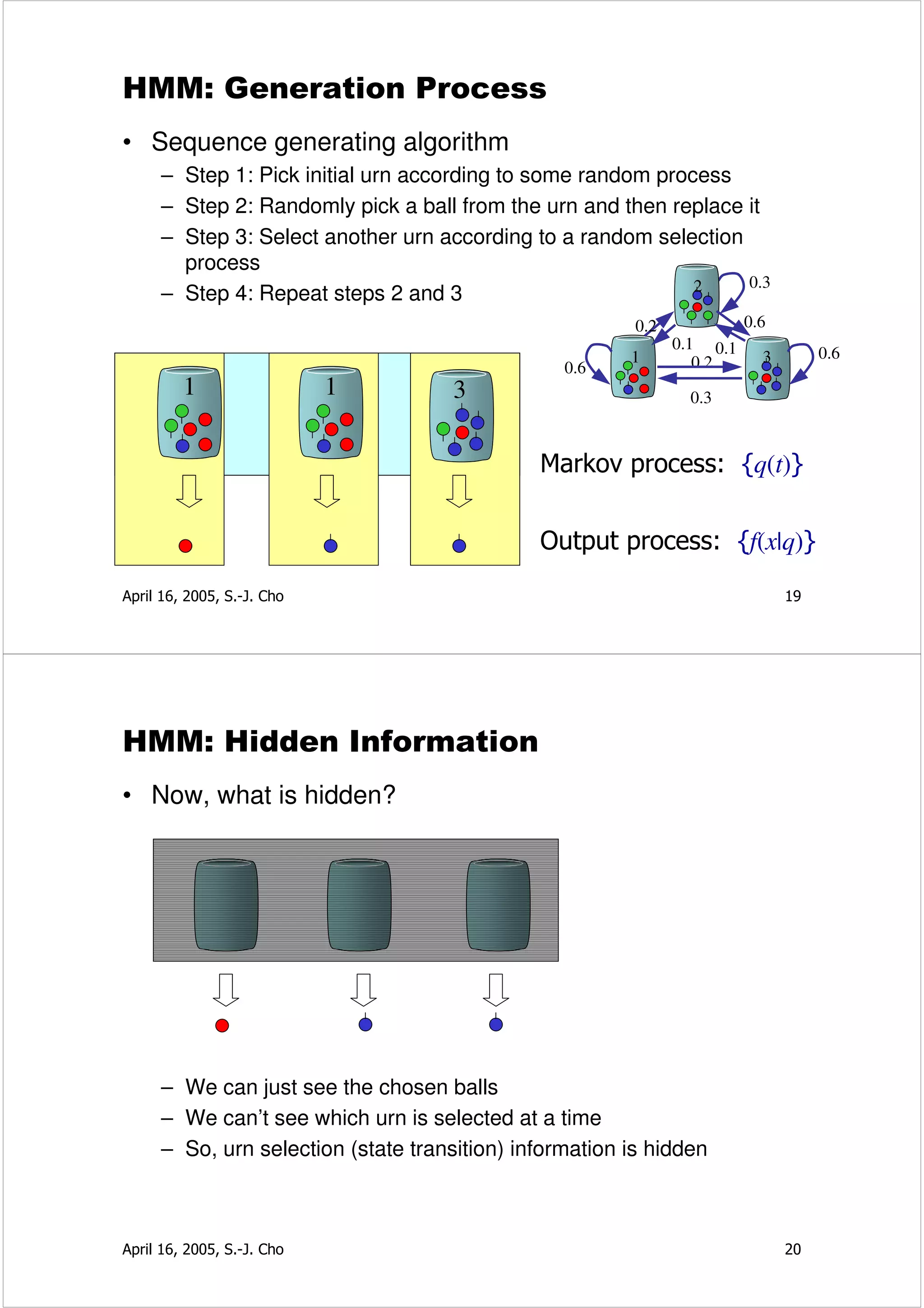 HMM: Generation Process

• Sequence generating algorithm
  – Step 1: Pick initial urn according to some random process
  – Step 2: Randomly pick a ball from the urn and then replace it
  – Step 3: Select another urn according to a random selection process
  – Step 4: Repeat steps 2 and 3

2
0.3
0.2
0.6
0.1
0.1
0.6
1
0.2
3
0.6
0.3

1
1
3

Markov process: $\{q(t)\}$

Output process: $\{f(x|q)\}$

April 16, 2005, S.-J. Cho

19

HMM: Hidden Information

• Now, what is hidden?

  – We can just see the chosen balls
  – We can't see which urn is selected at a time
  – So, urn selection (state transition) information is hidden

April 16, 2005, S.-J. Cho

20